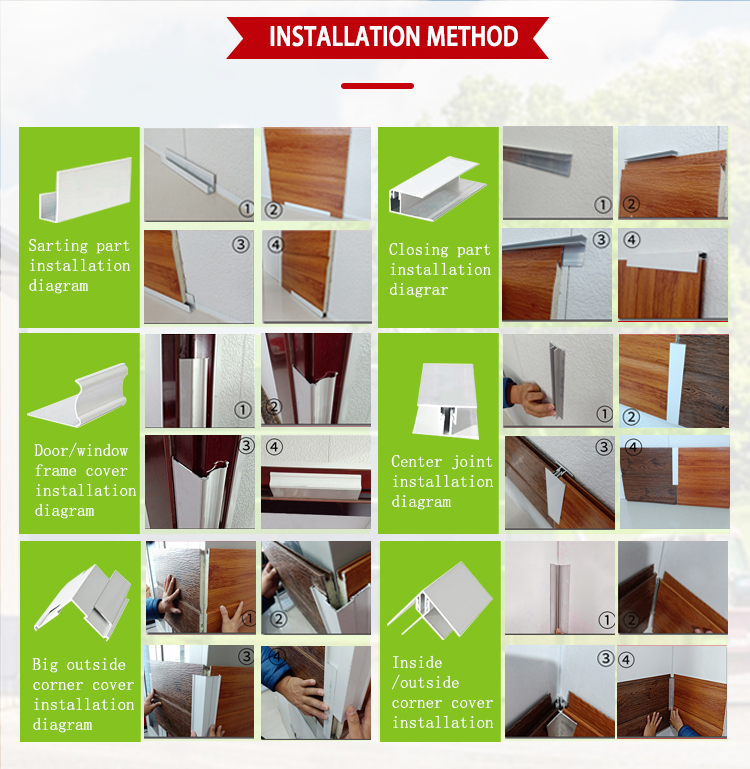 INSTALLATION METHOD

Sarting part installation diagram

①
②
③
④

Closing part installation diagrar

①
②
③
④

Door/window frame cover installation diagram

①
②
③
④

Center joint installation diagram

①
②
③
④

Big outside corner cover installation diagram

①
②
③
④

Inside /outside corner cover installation

①
②
③
④