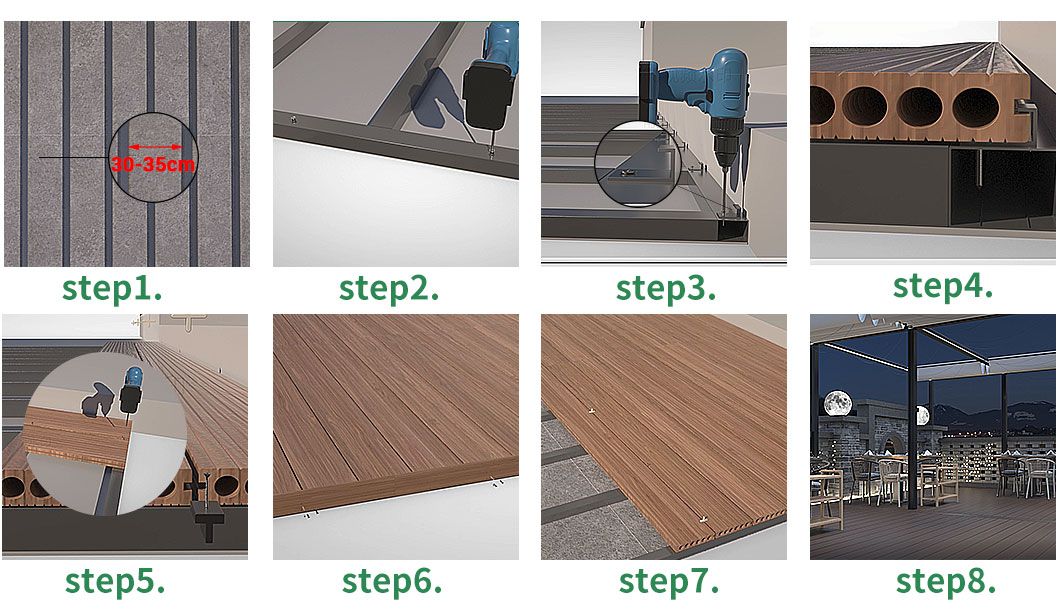 30-35cm

step1.

step2.

step3.

step4.

step5.

step6.

step7.

step8.