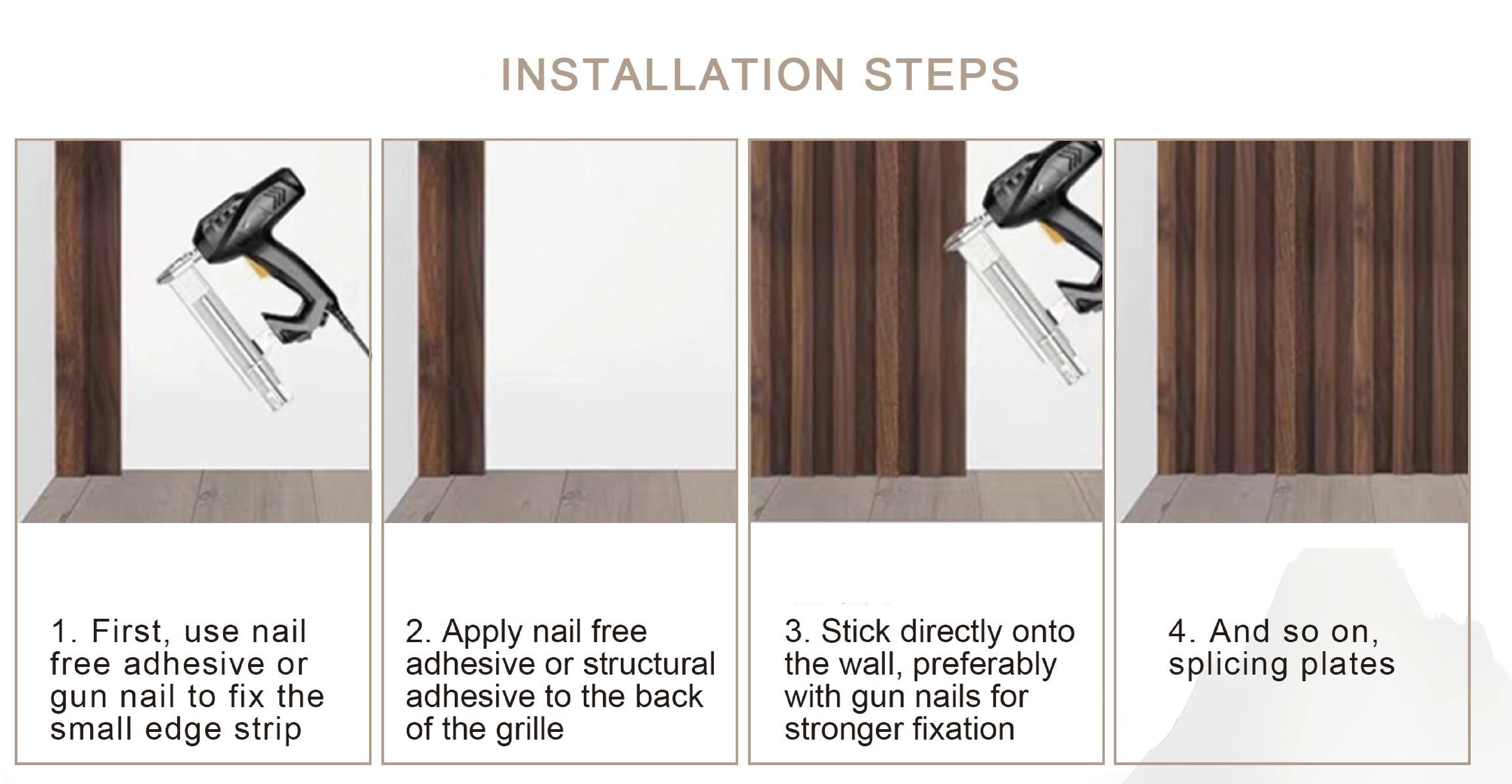 INSTALLATION STEPS

1. First, use nail free adhesive or gun nail to fix the small edge strip

2. Apply nail free adhesive or structural adhesive to the back of the grille

3. Stick directly onto the wall, preferably with gun nails for stronger fixation

4. And so on, splicing plates