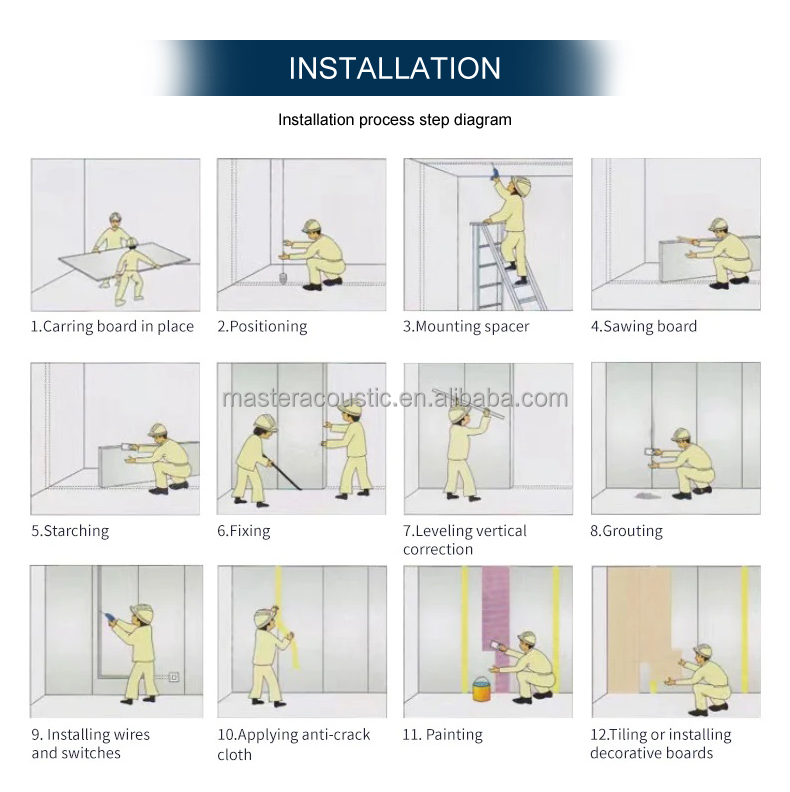 INSTALLATION

Installation process step diagram

1.Carring board in place

2.Positioning

3.Mounting spacer

4.Sawing board

masteracoustic.en.alibaba.com

5.Starching

6.Fixing

7.Leveling vertical correction

8.Grouting

9. Installing wires and switches

10.Applying anti-crack cloth

11. Painting

12.Tiling or installing decorative boards