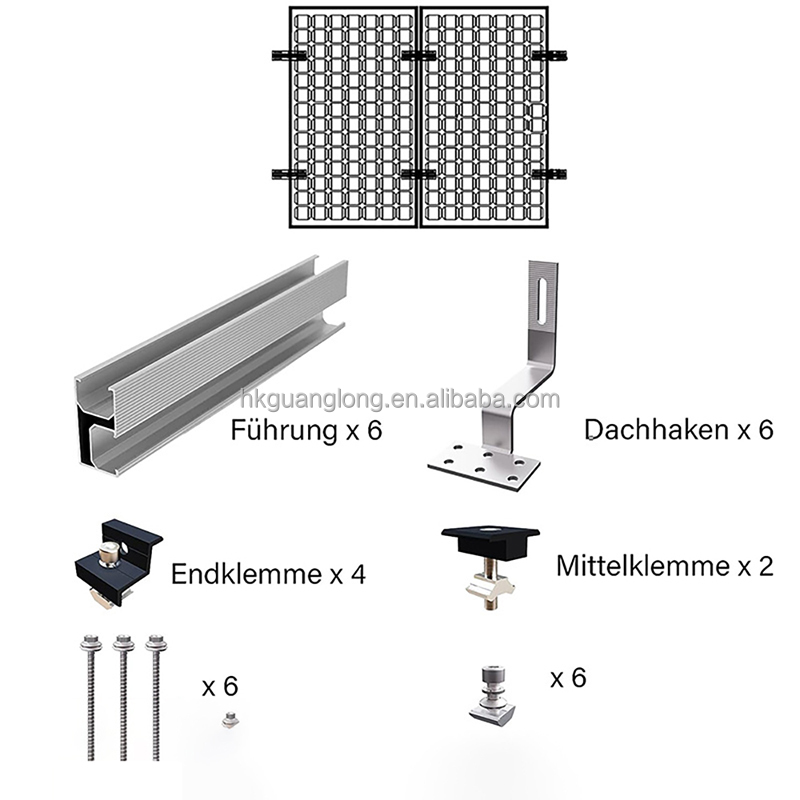 hkguanglong.en.alibaba.com

Führung x 6

Dachhaken x 6

Endklemme x 4

Mittelklemme x 2

x 6

x 6