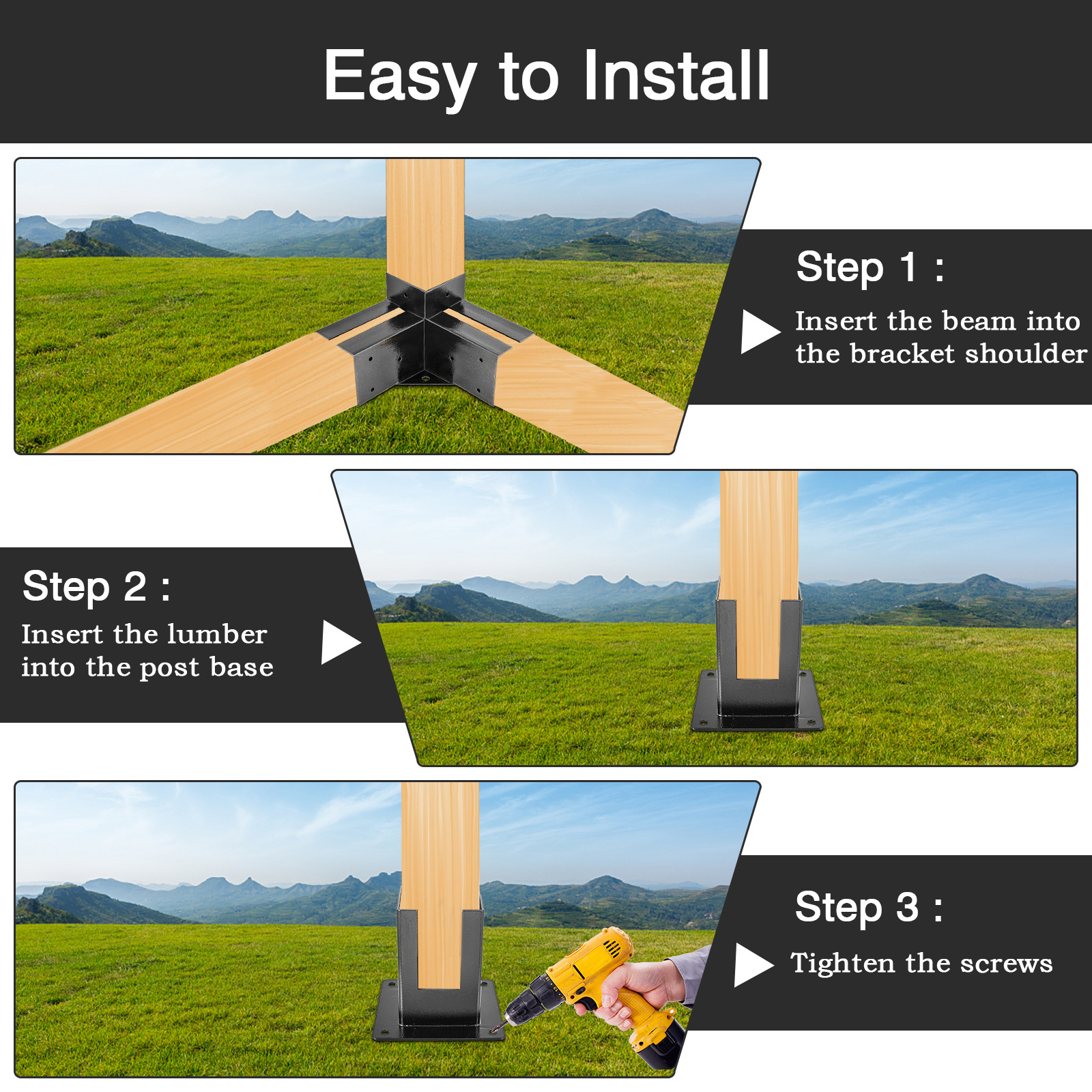 Easy to Install

Step 1 :

Insert the beam into the bracket shoulder

Step 2 :

Insert the lumber into the post base

Step 3 :

Tighten the screws