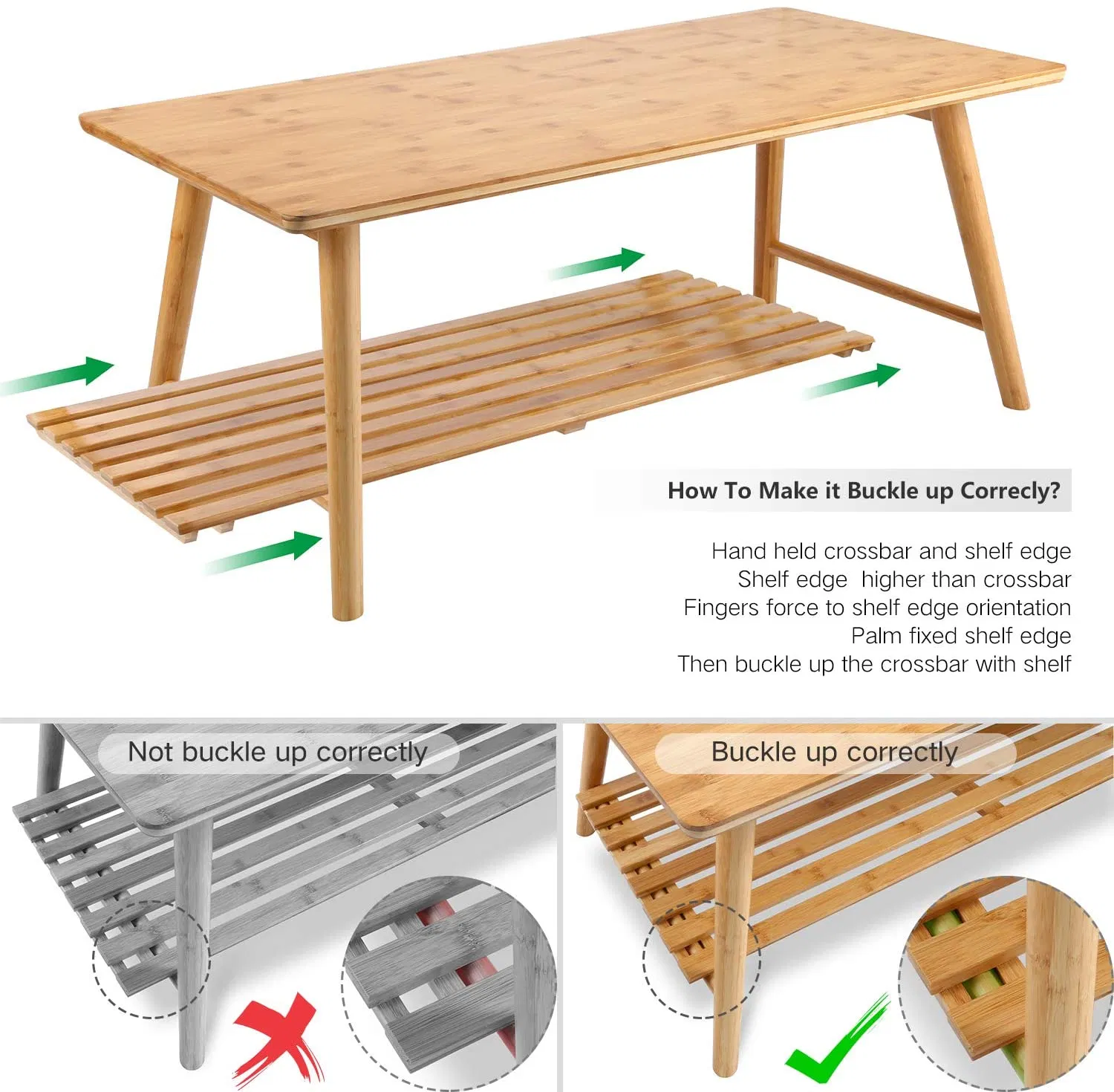 How To Make it Buckle up Correcly?

Hand held crossbar and shelf edge
Shelf edge  higher than crossbar
Fingers force to shelf edge orientation
Palm fixed shelf edge
Then buckle up the crossbar with shelf

Not buckle up correctly

Buckle up correctly