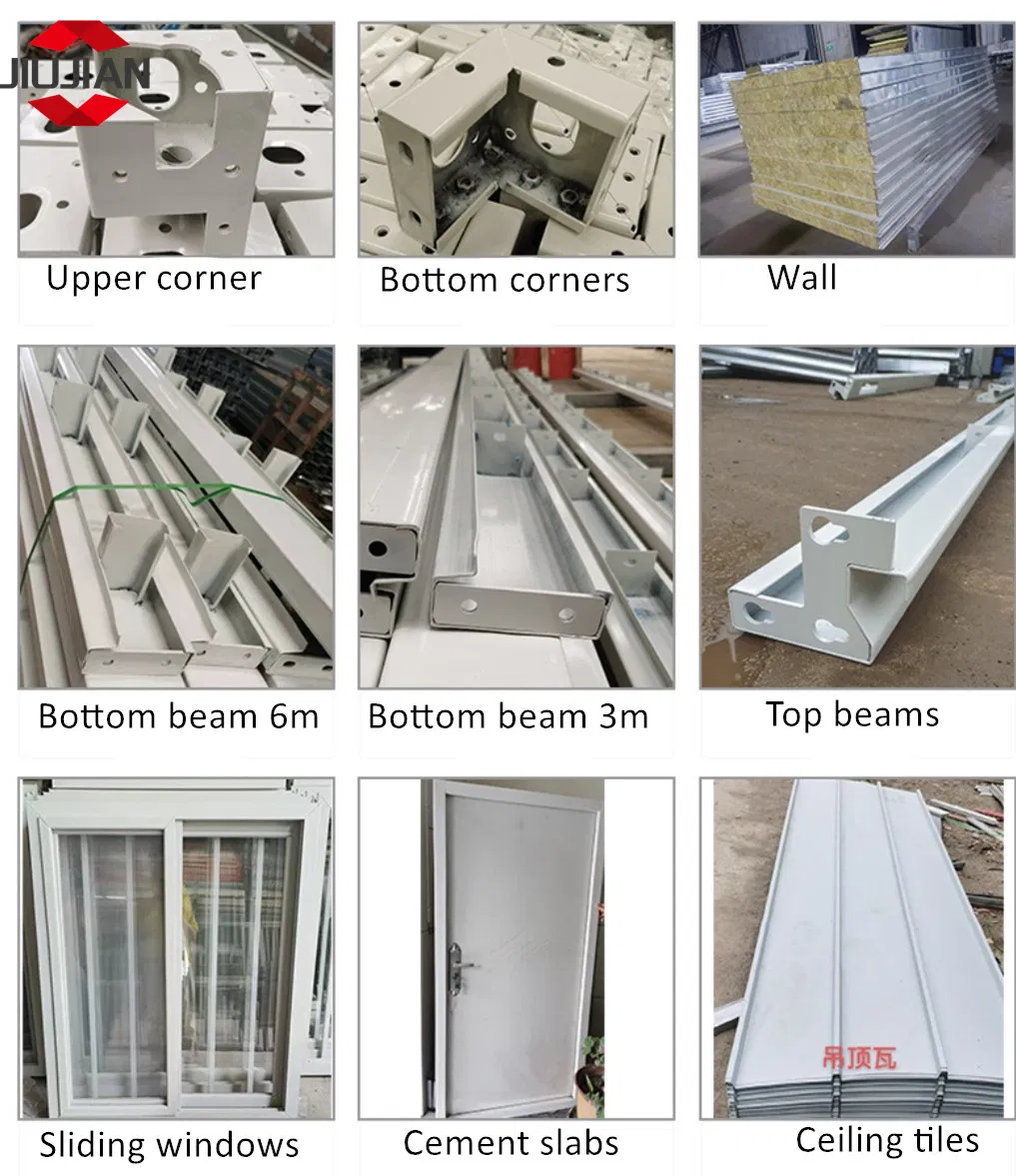 JIUJIAN

Upper corner

Bottom corners

Wall

Bottom beam 6m

Bottom beam 3m

Top beams

Sliding windows

Cement slabs

吊顶瓦

Ceiling tiles