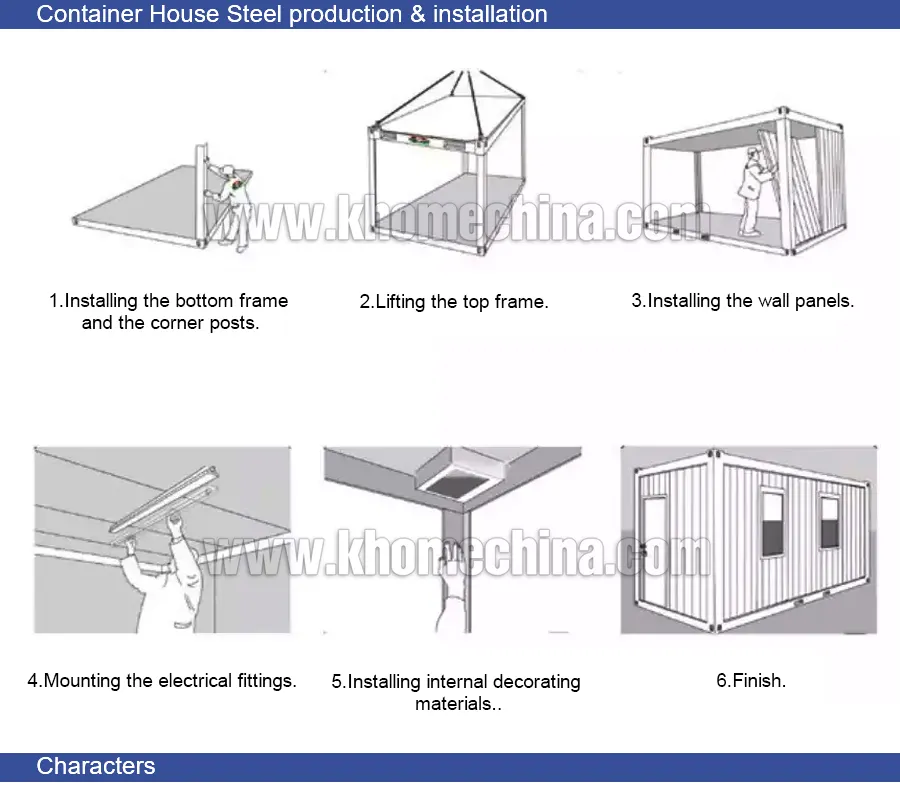 Container House Steel production & installation

www.khomechina.com

1.Installing the bottom frame and the corner posts.

2.Lifting the top frame.

3.Installing the wall panels.

www.khomechina.com

4.Mounting the electrical fittings.

5.Installing internal decorating materials..

6.Finish.

Characters