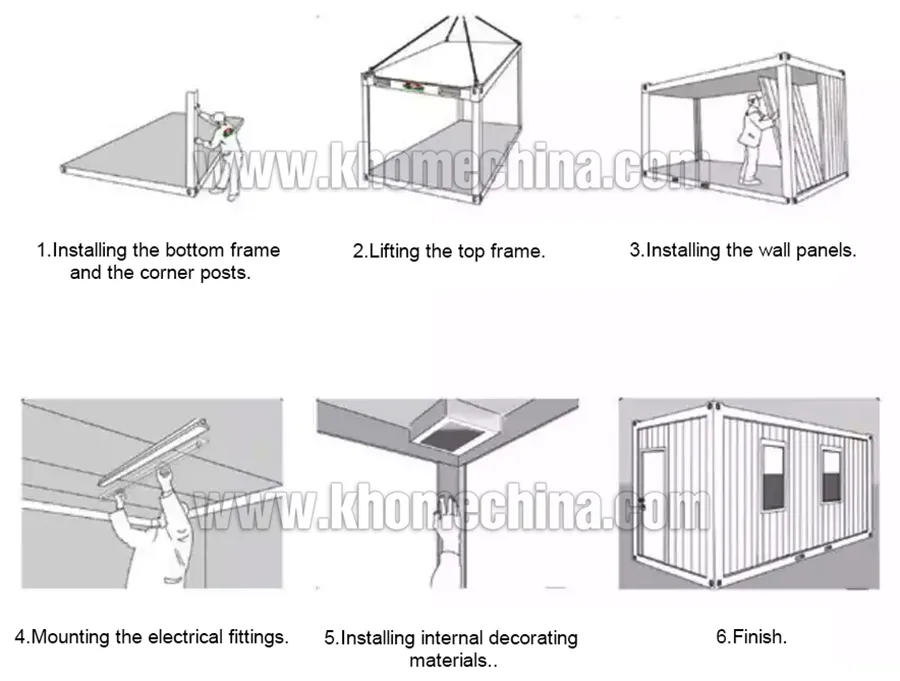 www.khomechina.com

1.Installing the bottom frame and the corner posts.

2.Lifting the top frame.

3.Installing the wall panels.

www.khomechina.com

4.Mounting the electrical fittings.

5.Installing internal decorating materials..

6.Finish.