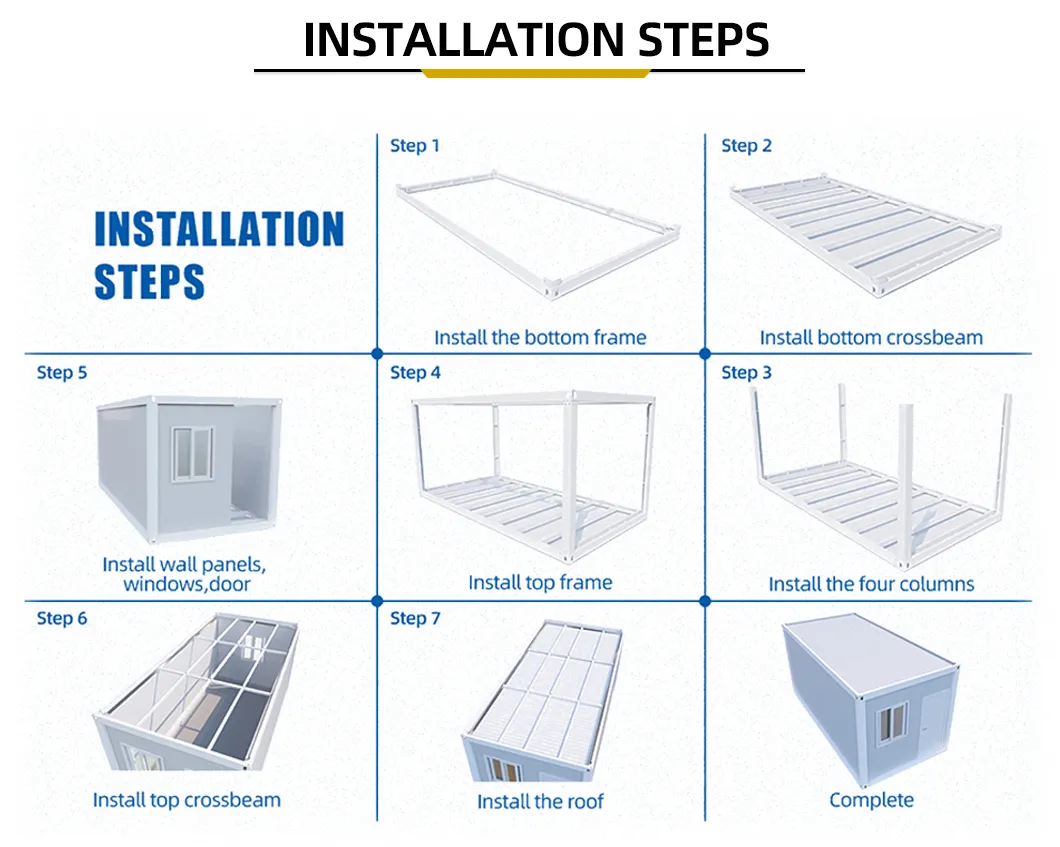 INSTALLATION STEPS

INSTALLATION STEPS

Step 1
Install the bottom frame

Step 2
Install bottom crossbeam

Step 5
Install wall panels, windows,door

Step 4
Install top frame

Step 3
Install the four columns

Step 6
Install top crossbeam

Step 7
Install the roof

Complete