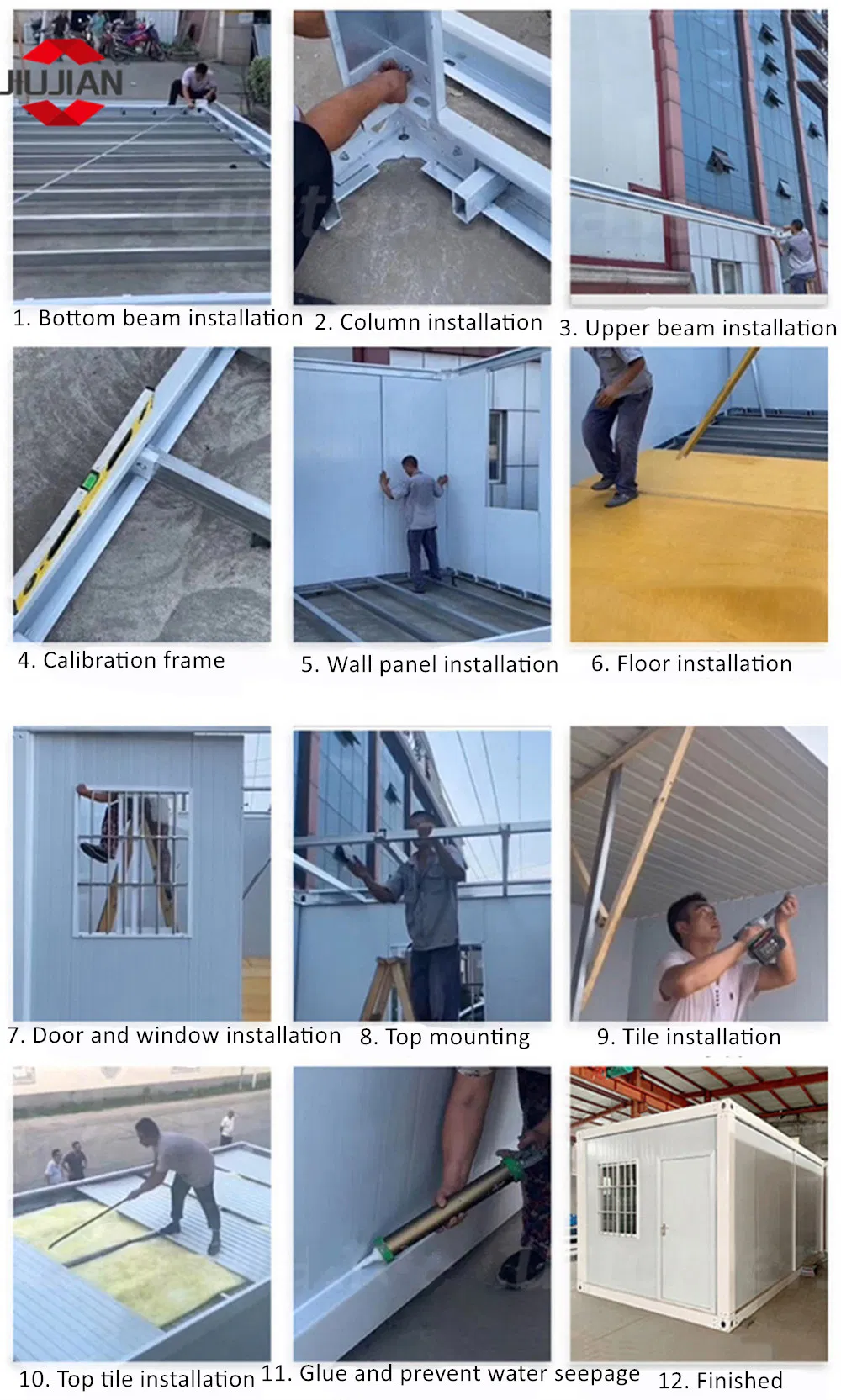 JIUJIAN

1. Bottom beam installation
2. Column installation
3. Upper beam installation
4. Calibration frame
5. Wall panel installation
6. Floor installation
7. Door and window installation
8. Top mounting
9. Tile installation
10. Top tile installation
11. Glue and prevent water seepage
12. Finished