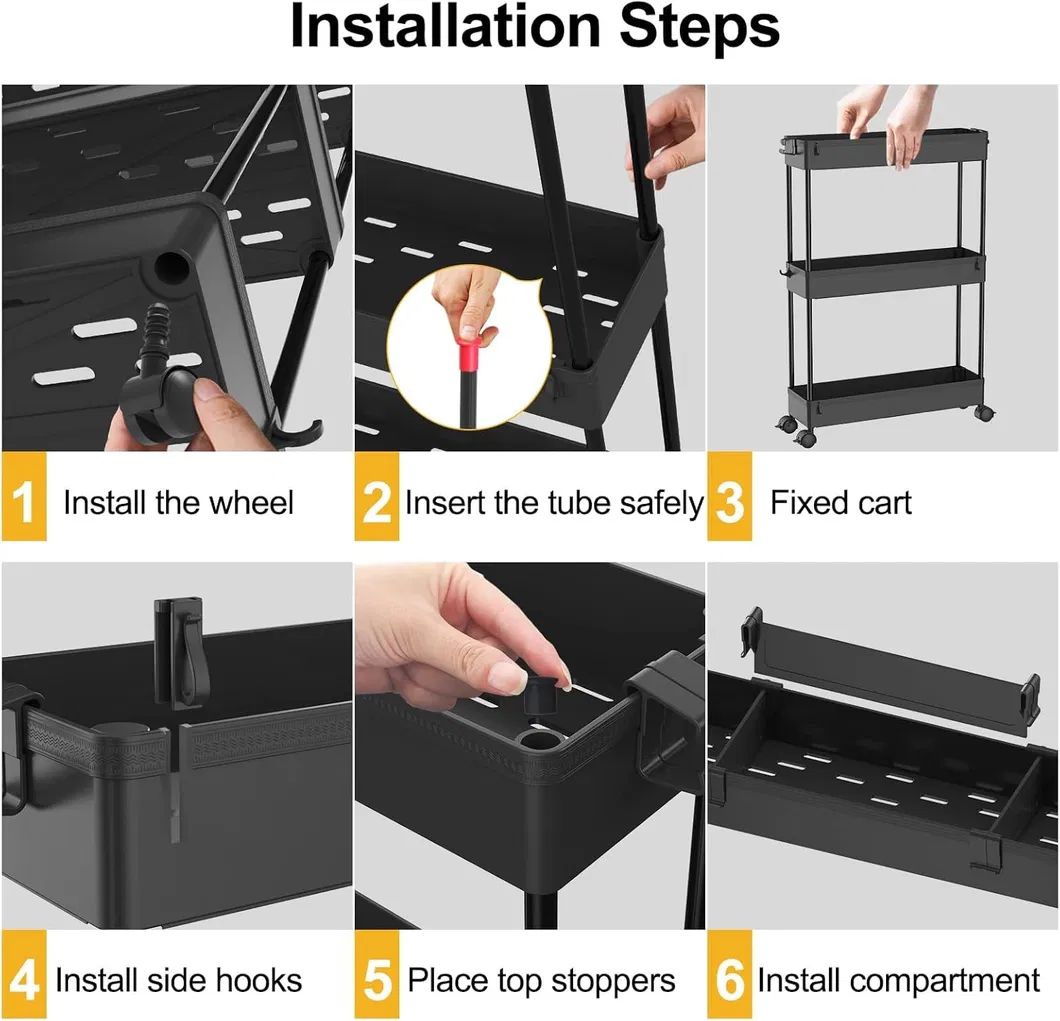 Installation Steps

1 Install the wheel

2 Insert the tube safely

3 Fixed cart

4 Install side hooks

5 Place top stoppers

6 Install compartment