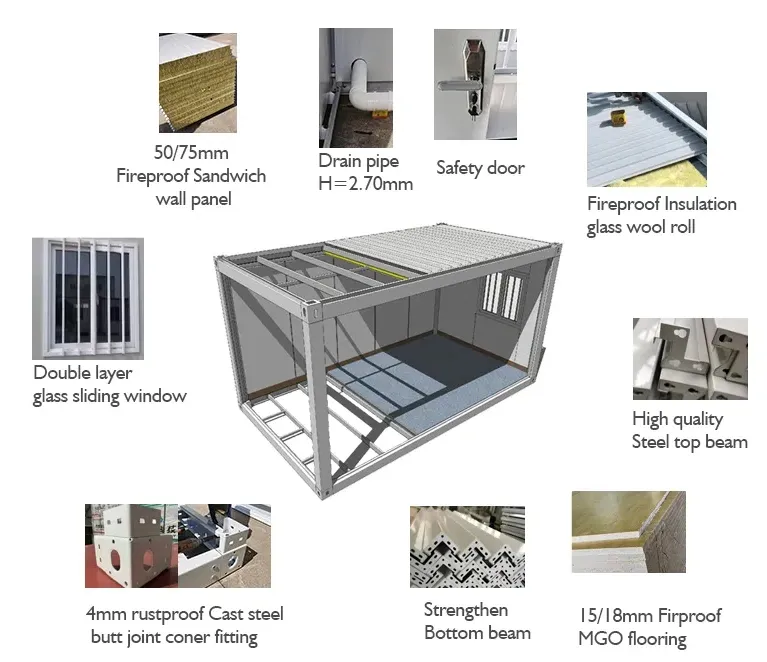 50/75mm
Fireproof Sandwich
wall panel

Drain pipe
H=2.70mm

Safety door

Fireproof Insulation
glass wool roll

Double layer
glass sliding window

High quality
Steel top beam

4mm rustproof Cast steel
butt joint coner fitting

Strengthen
Bottom beam

15/18mm Firproof
MGO flooring