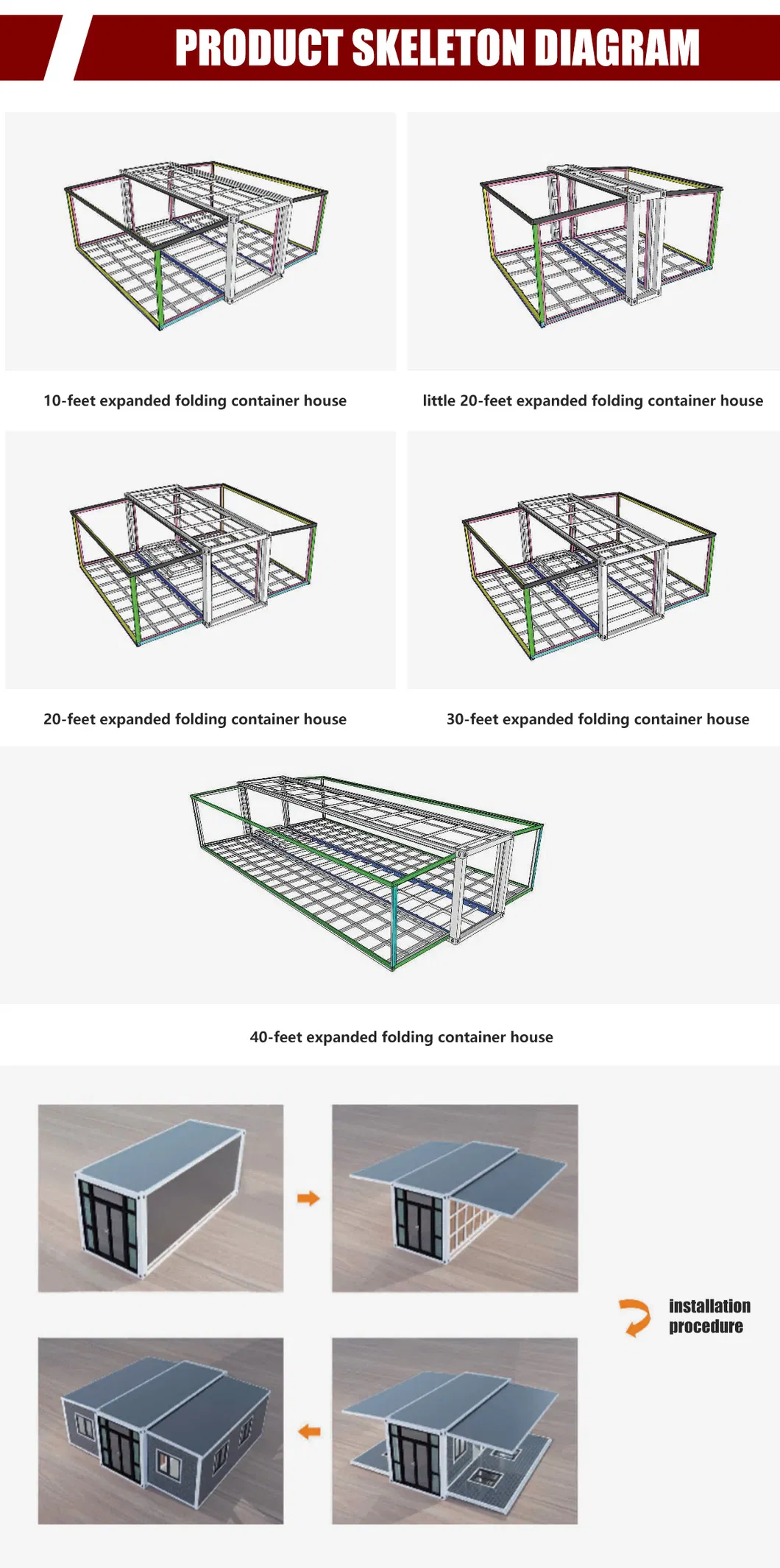 PRODUCT SKELETON DIAGRAM

10-feet expanded folding container house

little 20-feet expanded folding container house

20-feet expanded folding container house

30-feet expanded folding container house

40-feet expanded folding container house

installation procedure