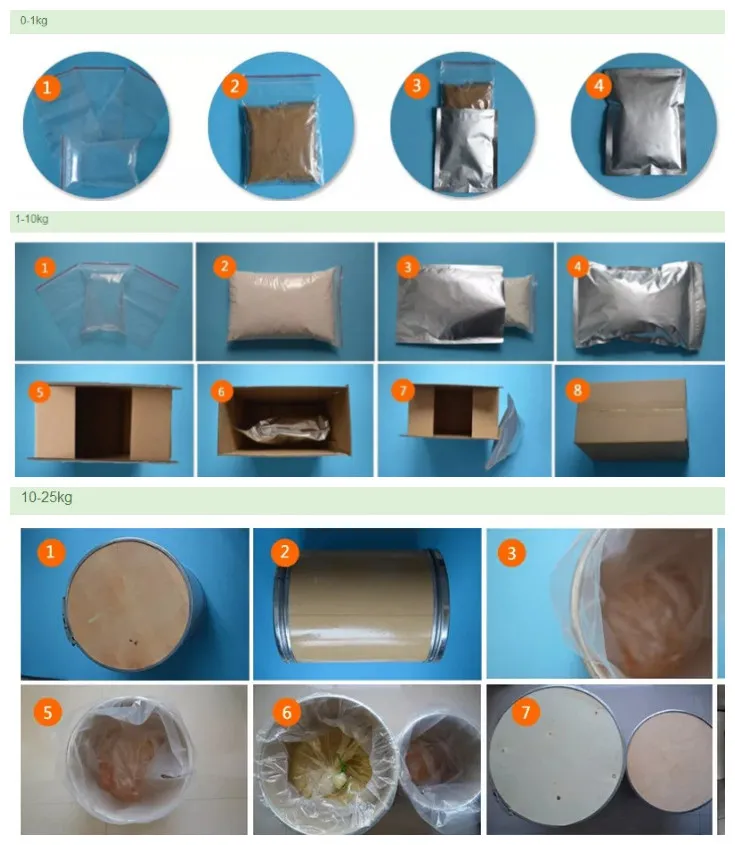 0-1kg

1

2

3

4

1-10kg

1

2

3

4

5

6

7

8

10-25kg

1

2

3

5

6

7