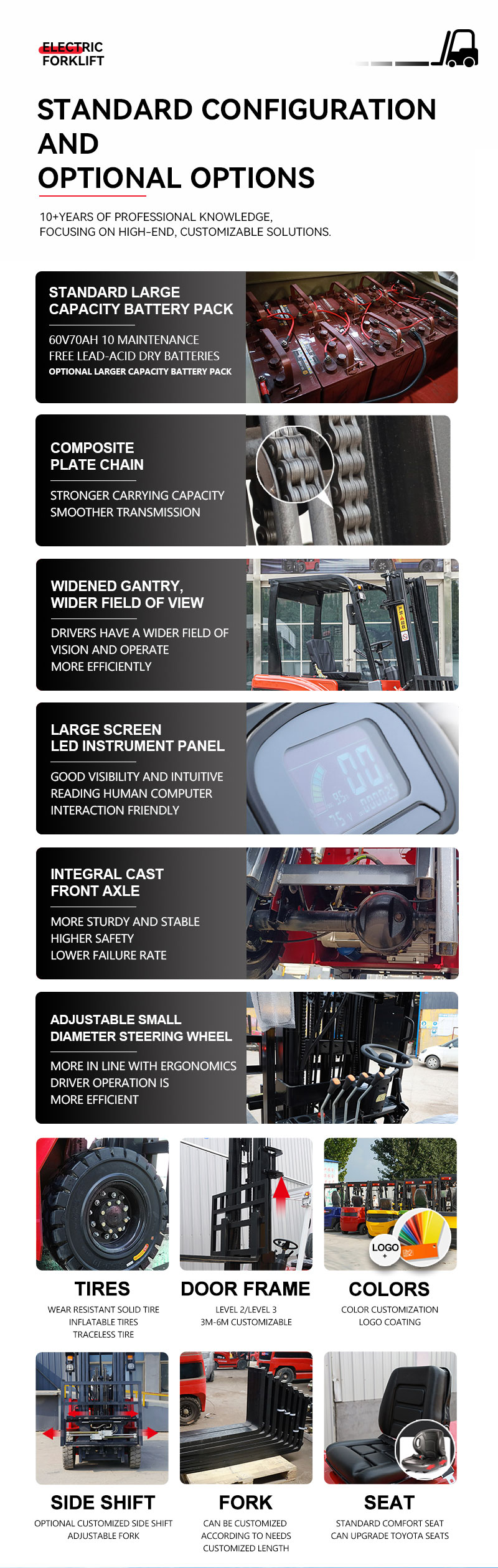 ELECTRIC
FORKLIFT

STANDARD CONFIGURATION AND
OPTIONAL OPTIONS

10+YEARS OF PROFESSIONAL KNOWLEDGE,
FOCUSING ON HIGH-END, CUSTOMIZABLE SOLUTIONS.

STANDARD LARGE CAPACITY BATTERY PACK

60V70AH 10 MAINTENANCE FREE LEAD-ACID DRY BATTERIES
OPTIONAL LARGER CAPACITY BATTERY PACK

COMPOSITE PLATE CHAIN

STRONGER CARRYING CAPACITY
SMOOTHER TRANSMISSION

WIDENED GANTRY, WIDER FIELD OF VIEW

DRIVERS HAVE A WIDER FIELD OF VISION AND OPERATE MORE EFFICIENTLY

LARGE SCREEN LED INSTRUMENT PANEL

GOOD VISIBILITY AND INTUITIVE READING HUMAN COMPUTER INTERACTION FRIENDLY

INTEGRAL CAST FRONT AXLE

MORE STURDY AND STABLE
HIGHER SAFETY
LOWER FAILURE RATE

ADJUSTABLE SMALL DIAMETER STEERING WHEEL

MORE IN LINE WITH ERGONOMICS
DRIVER OPERATION IS MORE EFFICIENT

LOGO

TIRES
WEAR RESISTANT SOLID TIRE
INFLATABLE TIRES
TRACELESS TIRE

DOOR FRAME
LEVEL 2/LEVEL 3
3M-6M CUSTOMIZABLE

COLORS
COLOR CUSTOMIZATION
LOGO COATING

SIDE SHIFT
OPTIONAL CUSTOMIZED SIDE SHIFT
ADJUSTABLE FORK

FORK
CAN BE CUSTOMIZED
ACCORDING TO NEEDS
CUSTOMIZED LENGTH

SEAT
STANDARD COMFORT SEAT
CAN UPGRADE TOYOTA SEATS