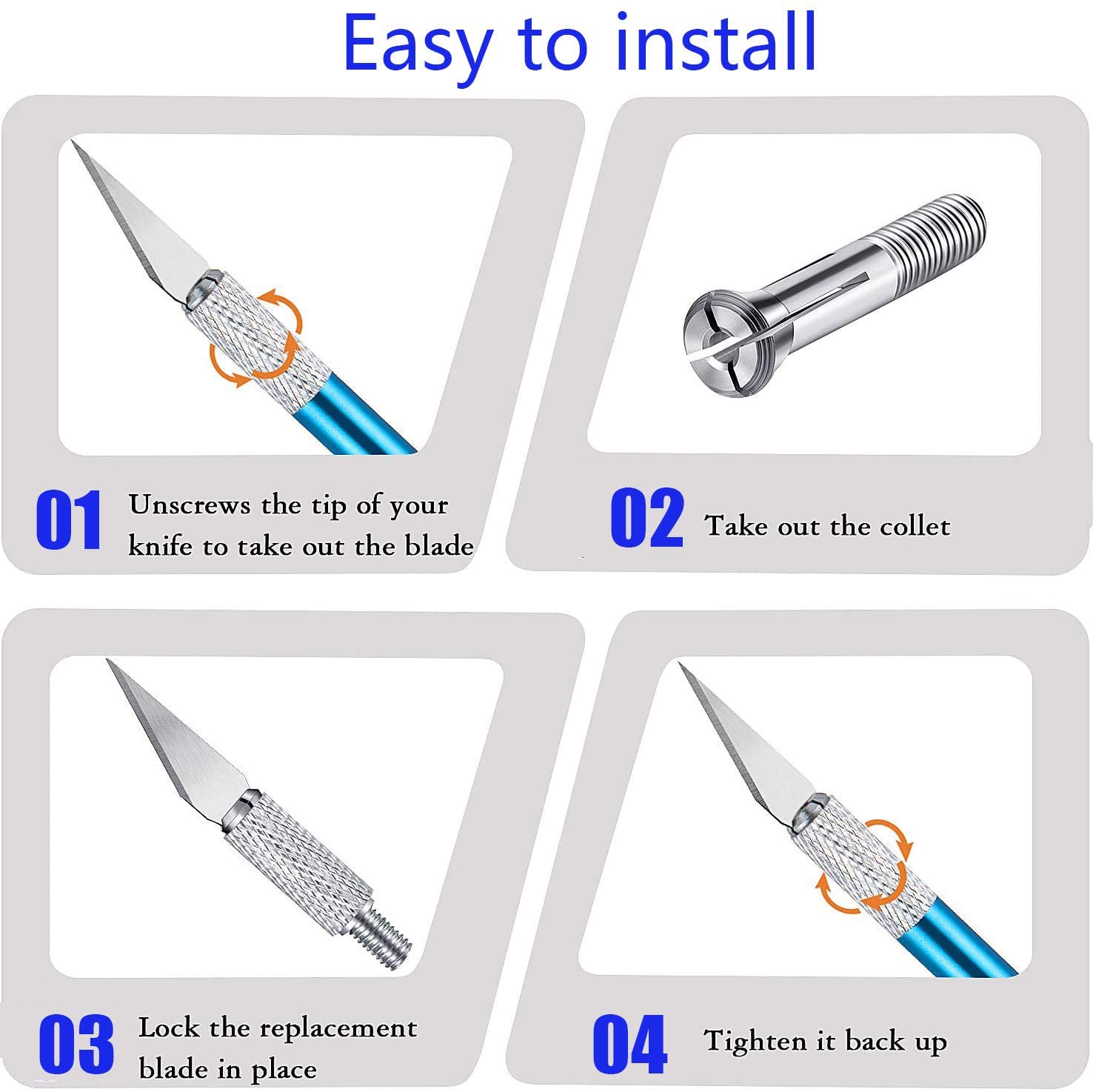 Easy to install

01 Unscrews the tip of your knife to take out the blade

02 Take out the collet

03 Lock the replacement blade in place

04 Tighten it back up