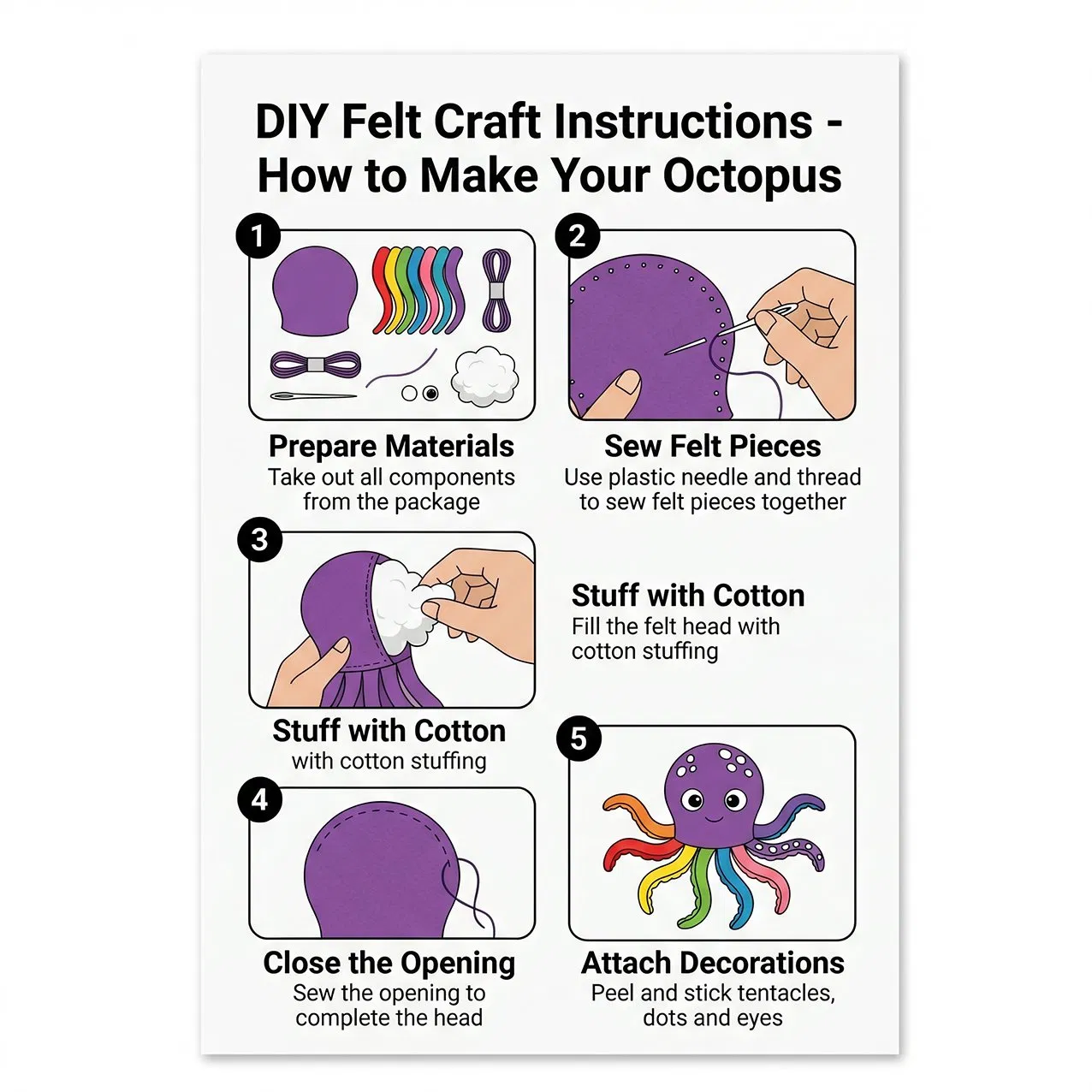 DIY Felt Craft Instructions - How to Make Your Octopus

1

Prepare Materials
Take out all components from the package

2

Sew Felt Pieces
Use plastic needle and thread to sew felt pieces together

3

Stuff with Cotton
Fill the felt head with cotton stuffing

Stuff with Cotton
with cotton stuffing

4

Close the Opening
Sew the opening to complete the head

5

Attach Decorations
Peel and stick tentacles, dots and eyes