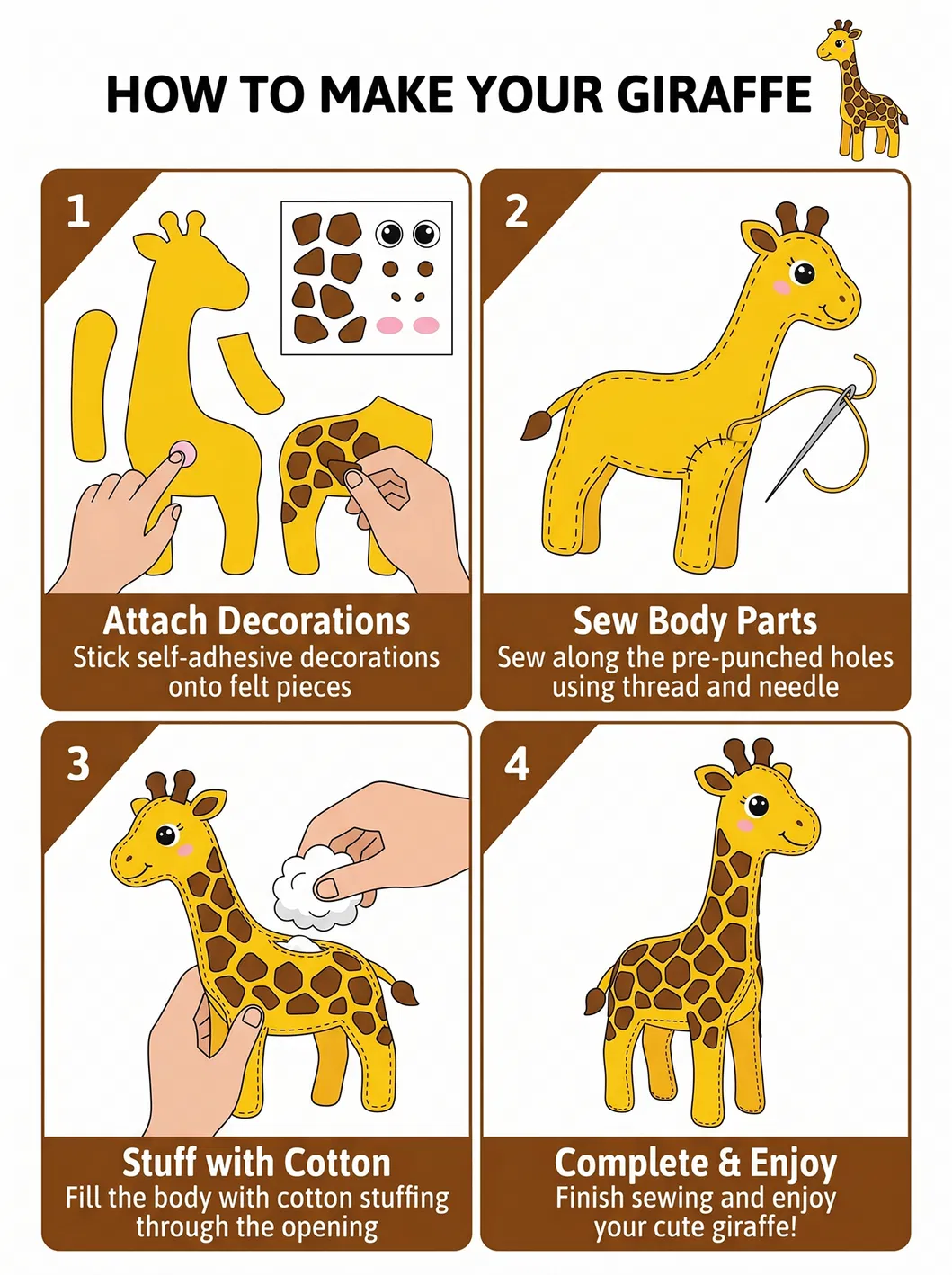 HOW TO MAKE YOUR GIRAFFE

1

Attach Decorations
Stick self-adhesive decorations onto felt pieces

2

Sew Body Parts
Sew along the pre-punched holes using thread and needle

3

Stuff with Cotton
Fill the body with cotton stuffing through the opening

4

Complete & Enjoy
Finish sewing and enjoy your cute giraffe!