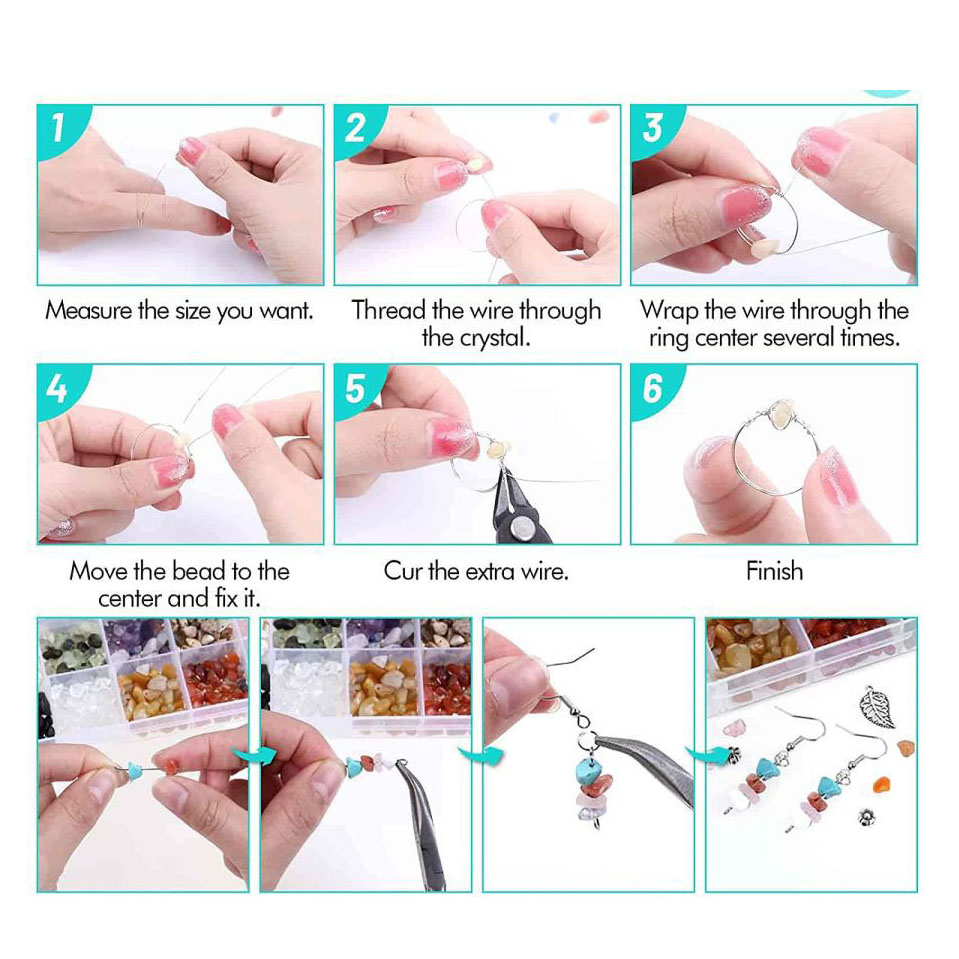 1

Measure the size you want.

2

Thread the wire through the crystal.

3

Wrap the wire through the ring center several times.

4

Move the bead to the center and fix it.

5

Cur the extra wire.

6

Finish