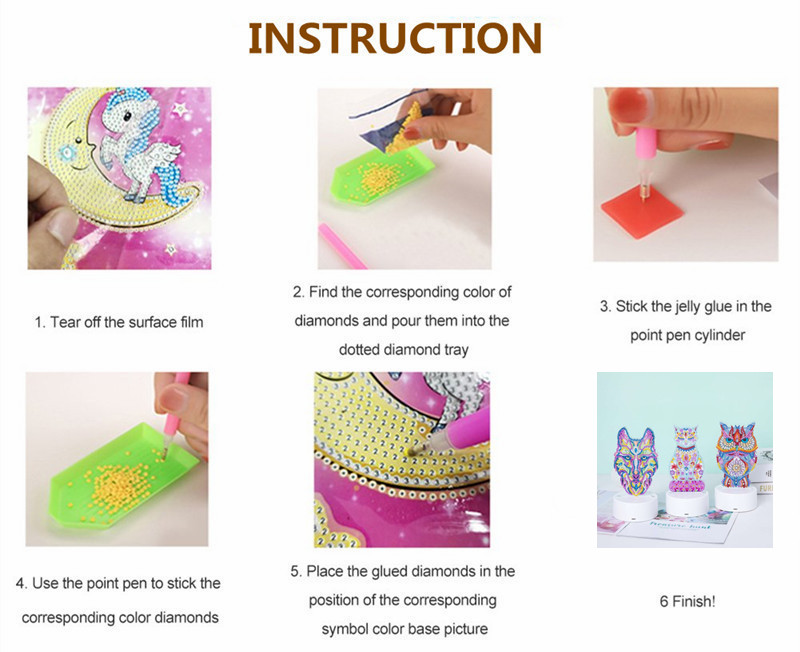 INSTRUCTION

1. Tear off the surface film

2. Find the corresponding color of diamonds and pour them into the dotted diamond tray

3. Stick the jelly glue in the point pen cylinder

4. Use the point pen to stick the corresponding color diamonds

5. Place the glued diamonds in the position of the corresponding symbol color base picture

6 Finish!