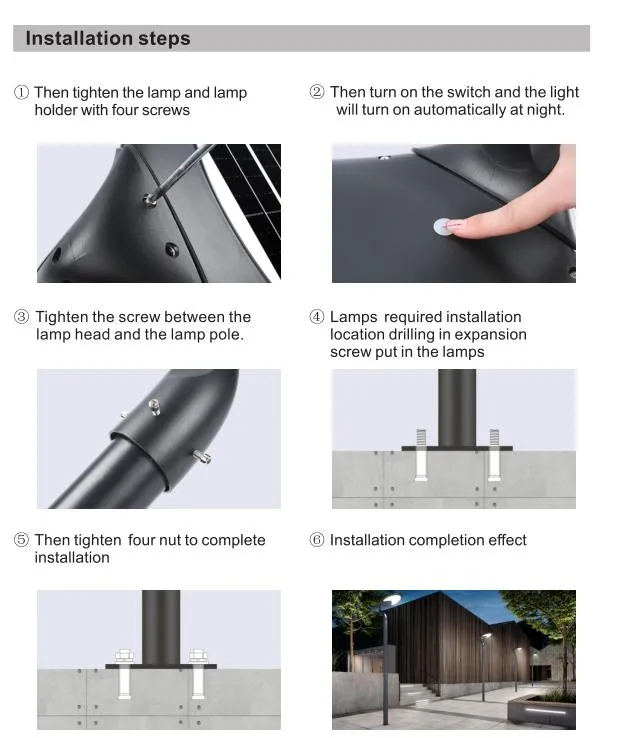 Installation steps

① Then tighten the lamp and lamp holder with four screws

② Then turn on the switch and the light will turn on automatically at night.

③ Tighten the screw between the lamp head and the lamp pole.

④ Lamps required installation location drilling in expansion screw put in the lamps

⑤ Then tighten four nut to complete installation

⑥ Installation completion effect