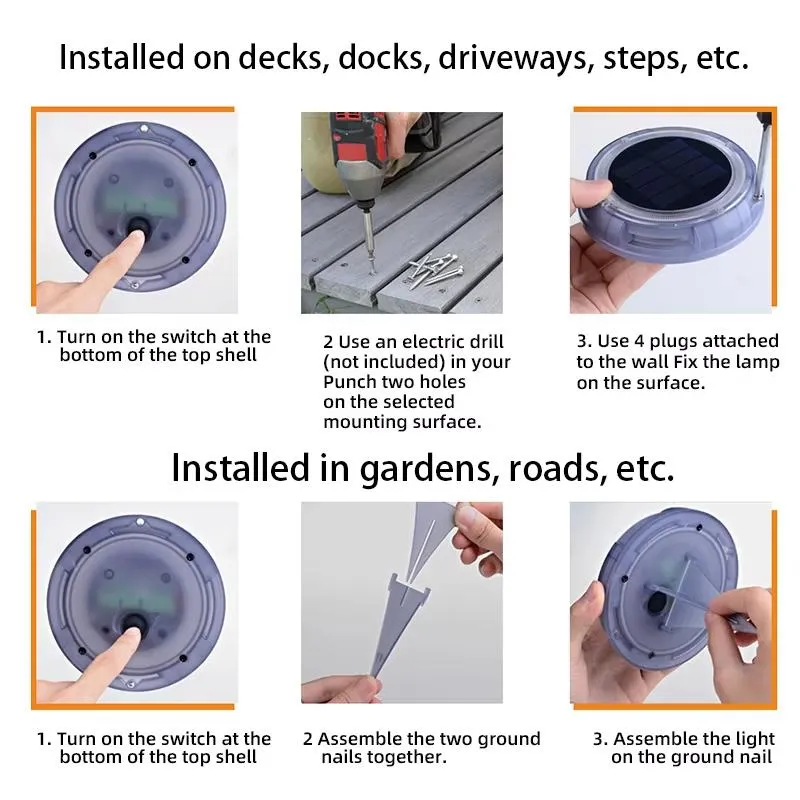 Installed on decks, docks, driveways, steps, etc.

1. Turn on the switch at the bottom of the top shell

2 Use an electric drill (not included) in your Punch two holes on the selected mounting surface.

3. Use 4 plugs attached to the wall Fix the lamp on the surface.

Installed in gardens, roads, etc.

1. Turn on the switch at the bottom of the top shell

2 Assemble the two ground nails together.

3. Assemble the light on the ground nail