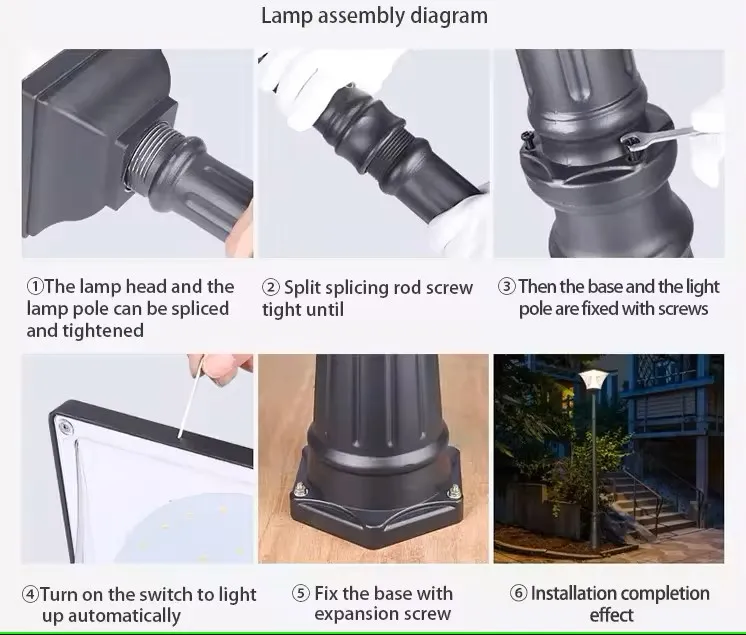 Lamp assembly diagram

①The lamp head and the lamp pole can be spliced and tightened

② Split splicing rod screw tight until

③ Then the base and the light pole are fixed with screws

④Turn on the switch to light up automatically

⑤ Fix the base with expansion screw

⑥ Installation completion effect