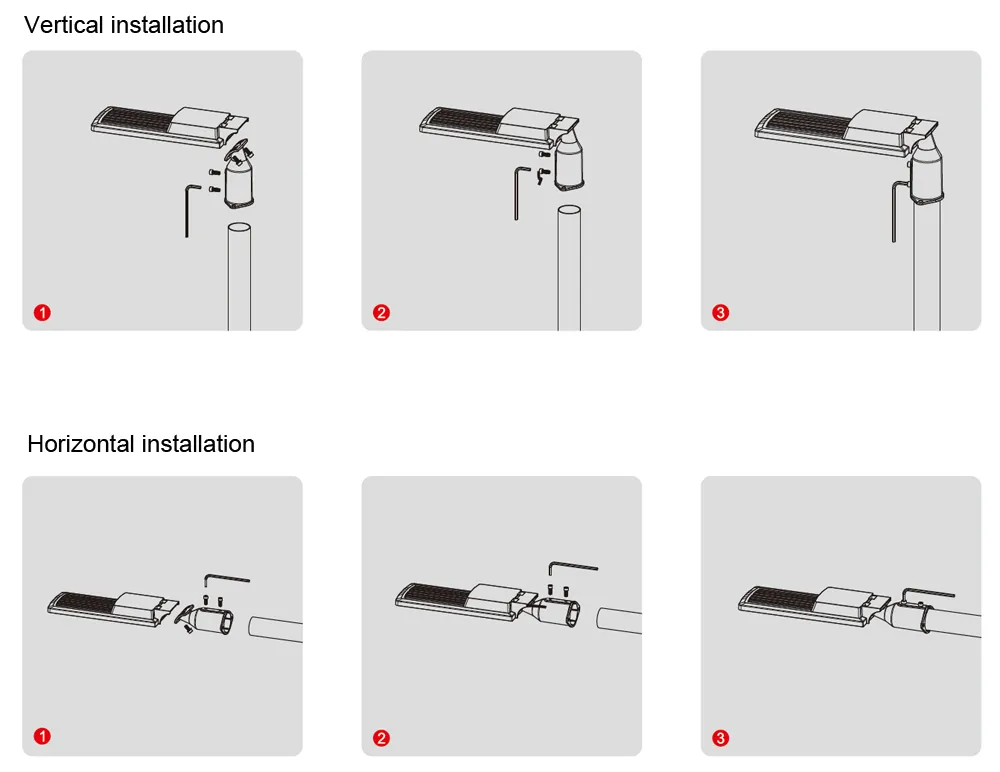 Vertical installation

1

2

3

Horizontal installation

1

2

3