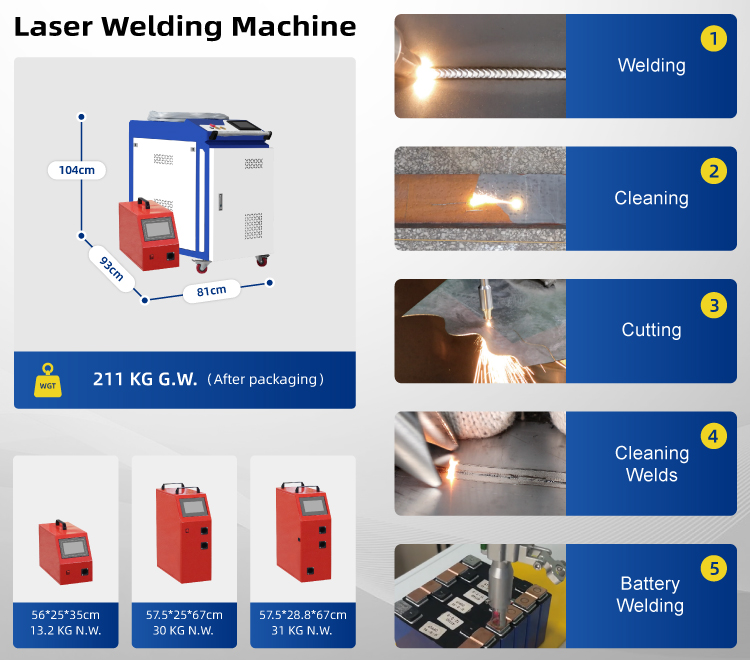 Laser Welding Machine

104cm

93cm

81cm

WGT

211 KG G.W. (After packaging)

56*25*35cm
13.2 KG N.W.

57.5*25*67cm
30 KG N.W.

57.5*28.8*67cm
31 KG N.W.

1
Welding

2
Cleaning

3
Cutting

4
Cleaning
Welds

5
Battery
Welding