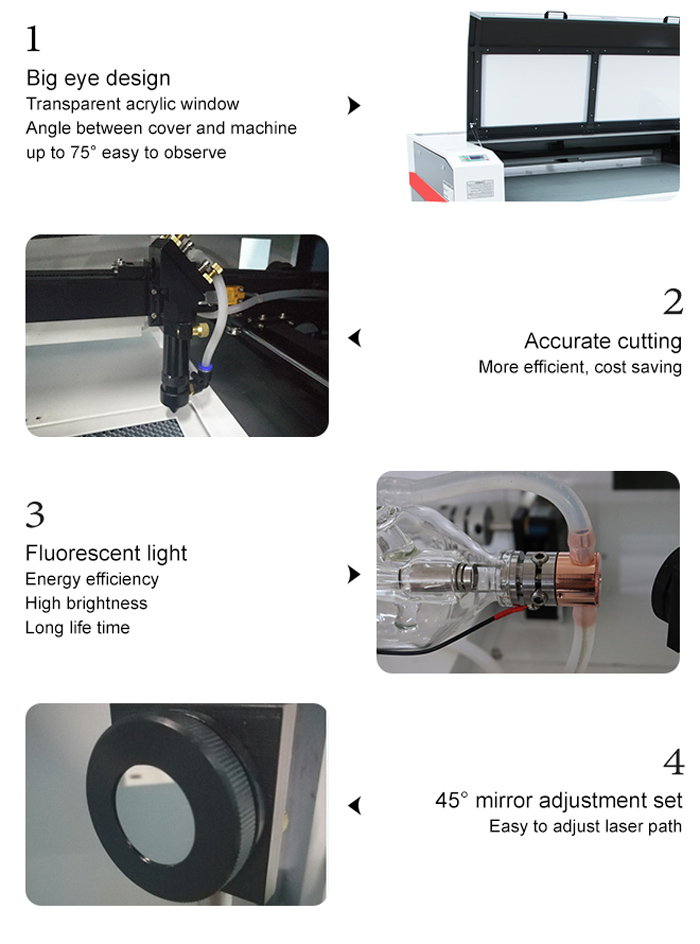 1

Big eye design
Transparent acrylic window
Angle between cover and machine
up to 75° easy to observe

2

Accurate cutting
More efficient, cost saving

3

Fluorescent light
Energy efficiency
High brightness
Long life time

4

45° mirror adjustment set
Easy to adjust laser path