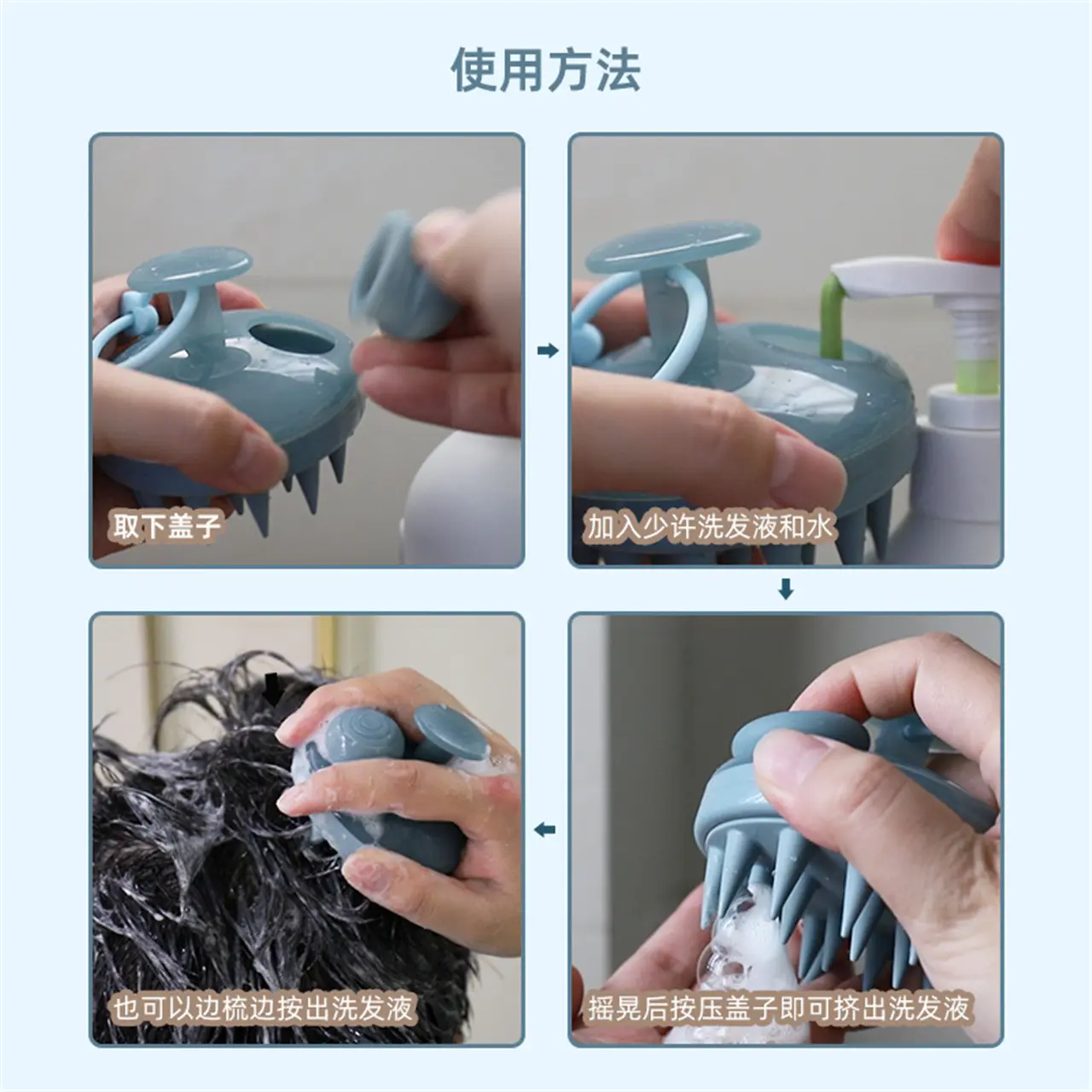 使用方法

取下盖子

加入少许洗发液和水

摇晃后按压盖子即可挤出洗发液

也可以边梳边按出洗发液