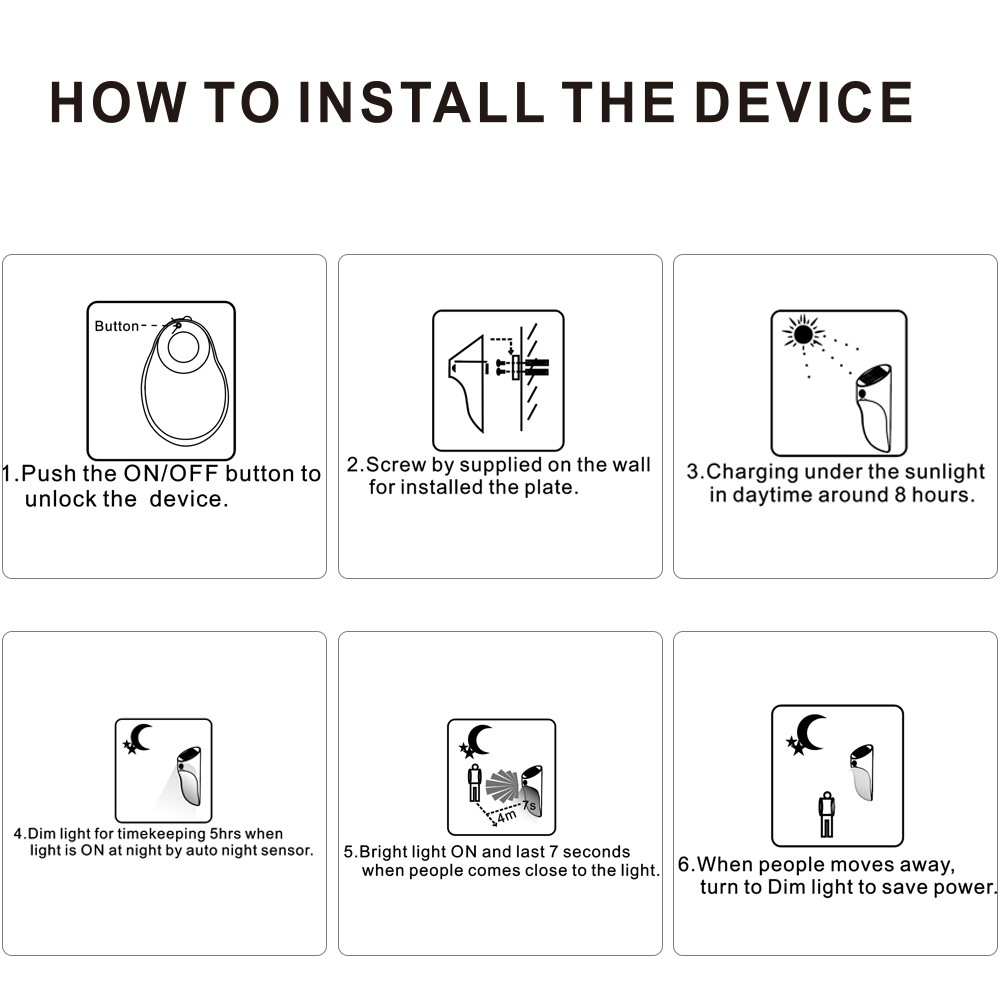 HOW TO INSTALL THE DEVICE

Button

1.Push the ON/OFF button to unlock the device.

2.Screw by supplied on the wall for installed the plate.

3.Charging under the sunlight in daytime around 8 hours.

4.Dim light for timekeeping 5hrs when light is ON at night by auto night sensor.

4m

7s

5.Bright light ON and last 7 seconds when people comes close to the light.

6.When people moves away, turn to Dim light to save power.