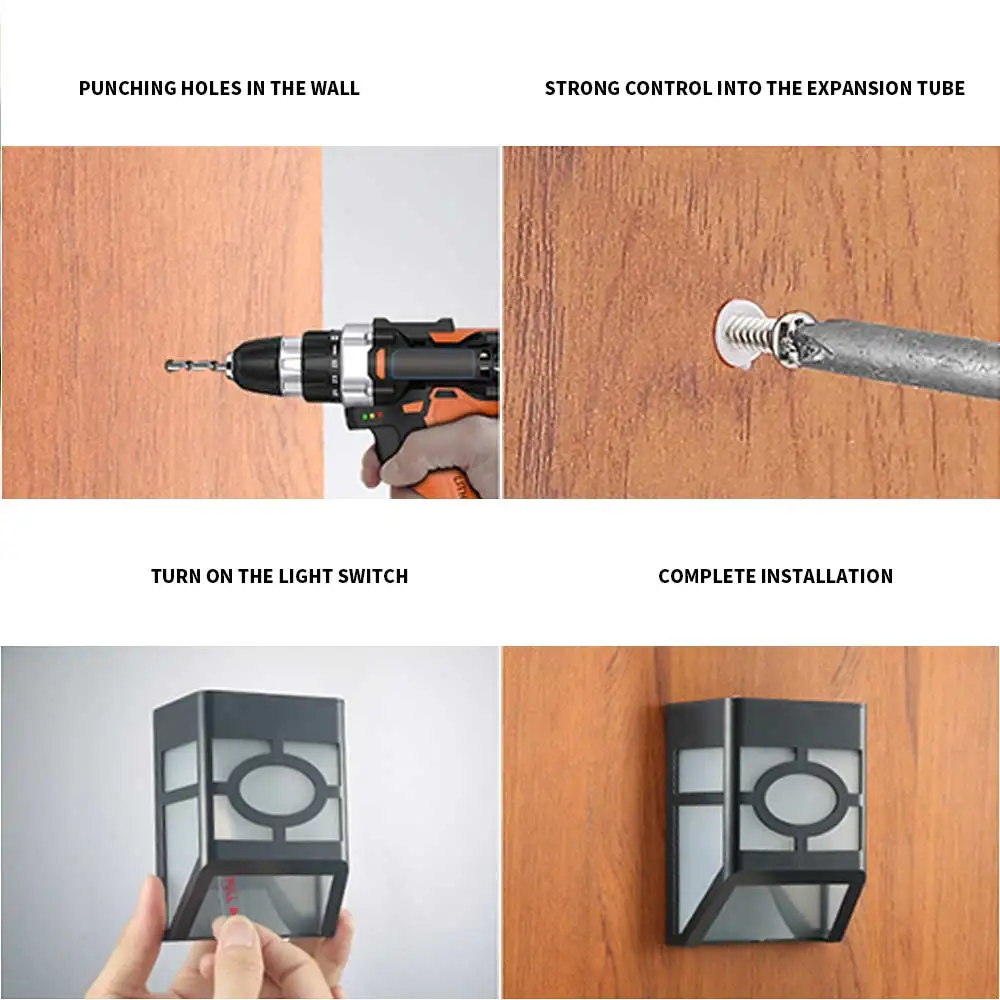 PUNCHING HOLES IN THE WALL

STRONG CONTROL INTO THE EXPANSION TUBE

TURN ON THE LIGHT SWITCH

COMPLETE INSTALLATION