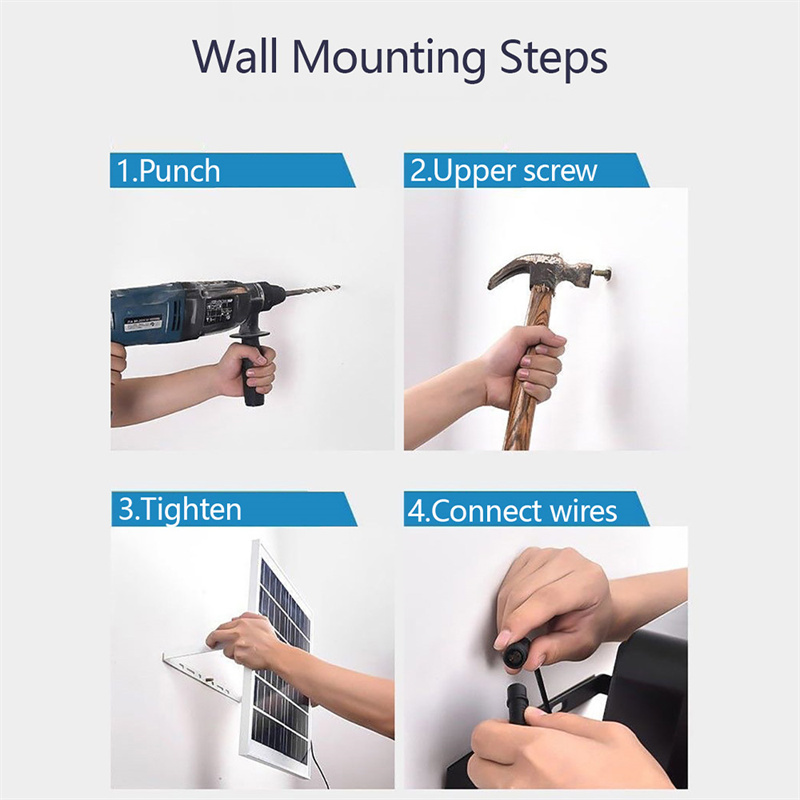 Wall Mounting Steps

1.Punch

2.Upper screw

3.Tighten

4.Connect wires