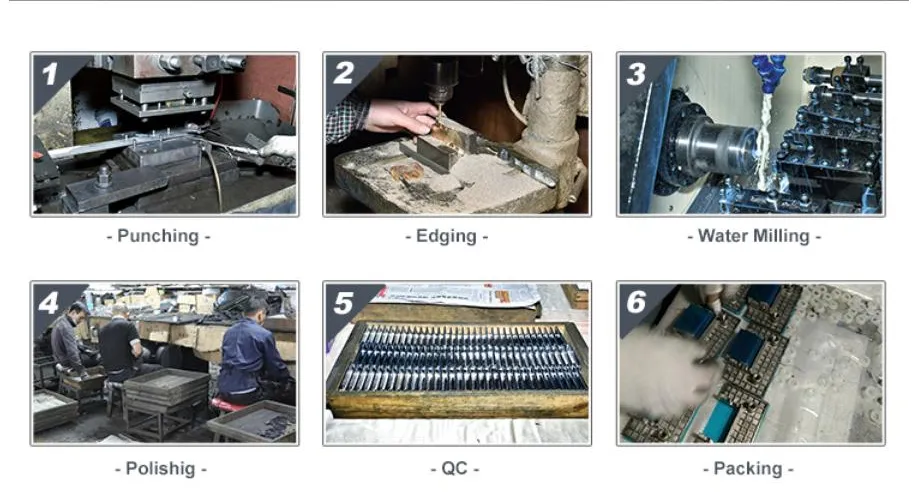 1

- Punching -

2

- Edging -

3

- Water Milling -

4

- Polishig -

5

- QC -

6

- Packing -