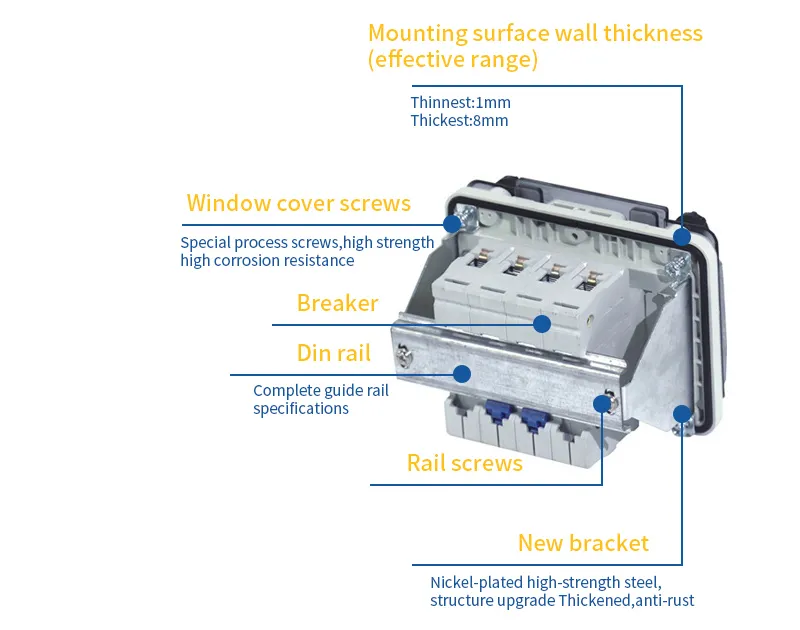 Mounting surface wall thickness (effective range)

Thinnest:1mm
Thickest:8mm

Window cover screws

Special process screws,high strength high corrosion resistance

Breaker

Din rail

Complete guide rail specifications

Rail screws

New bracket

Nickel-plated high-strength steel, structure upgrade Thickened,anti-rust