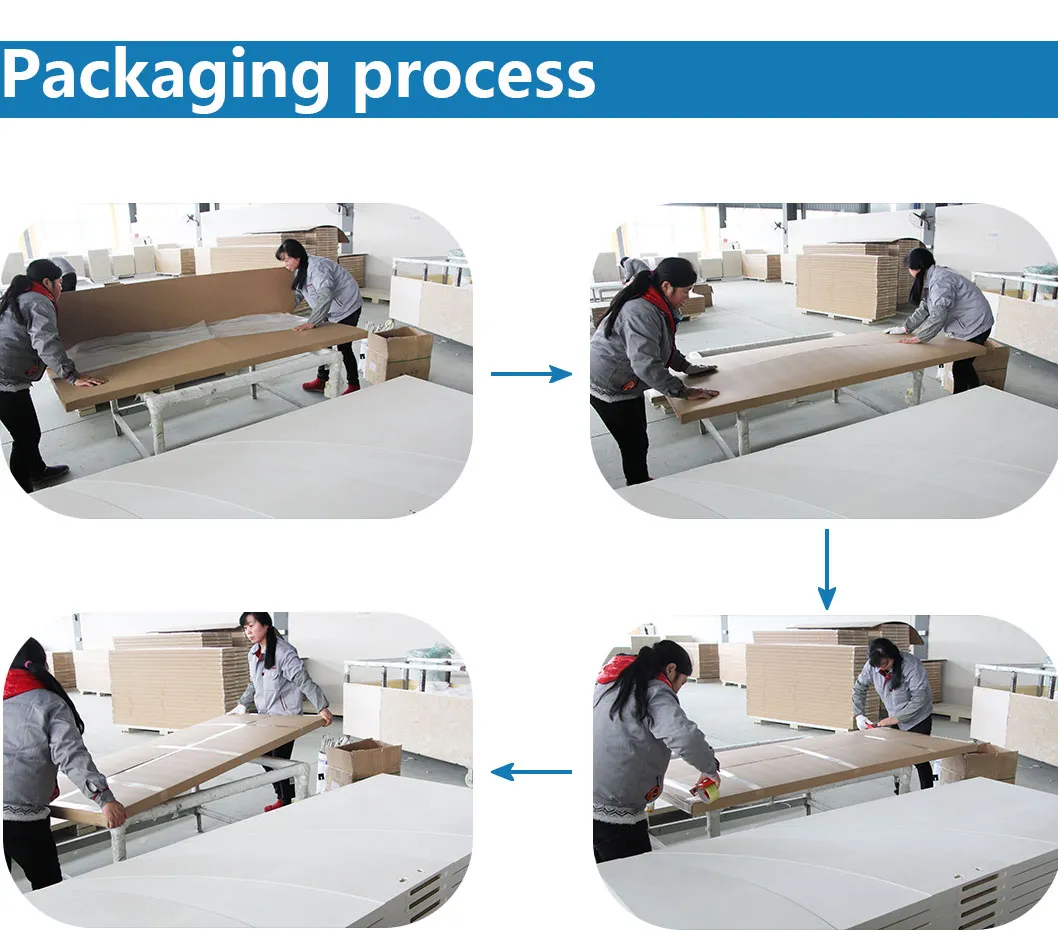 Packaging process