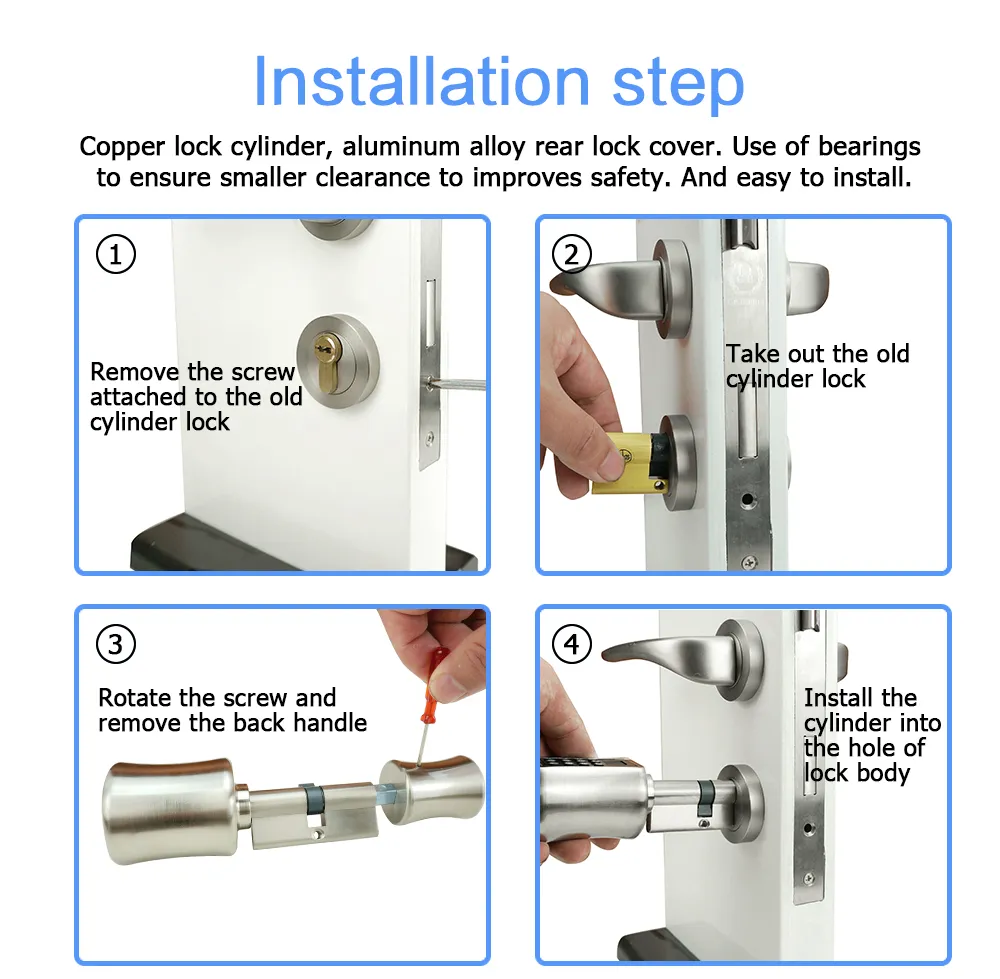 Installation step

Copper lock cylinder, aluminum alloy rear lock cover. Use of bearings to ensure smaller clearance to improves safety. And easy to install.

①

Remove the screw attached to the old cylinder lock

②

Take out the old cylinder lock

③

Rotate the screw and remove the back handle

④

Install the cylinder into the hole of lock body