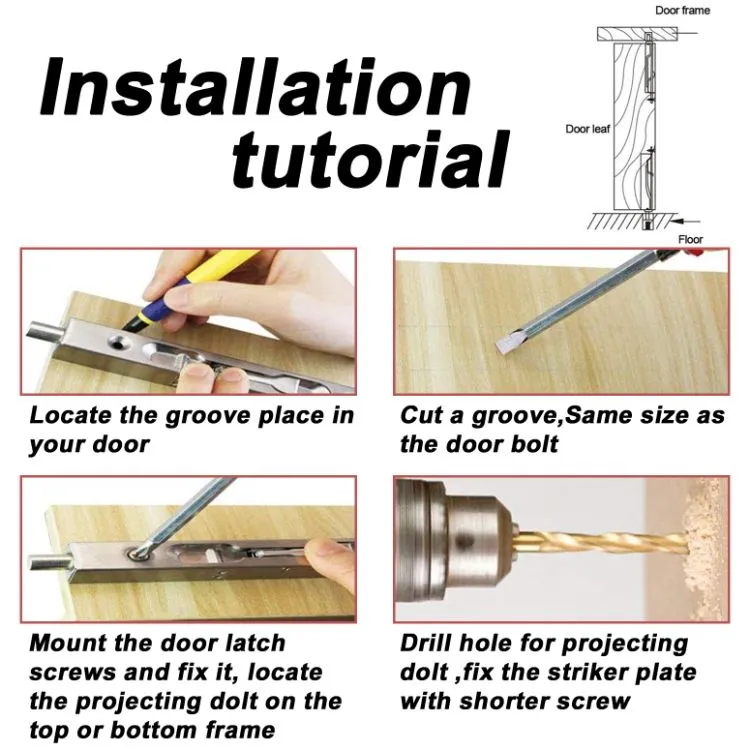 Installation tutorial

Door frame

Door leaf

Floor

Locate the groove place in your door

Cut a groove,Same size as the door bolt

Mount the door latch screws and fix it, locate the projecting dolt on the top or bottom frame

Drill hole for projecting dolt ,fix the striker plate with shorter screw