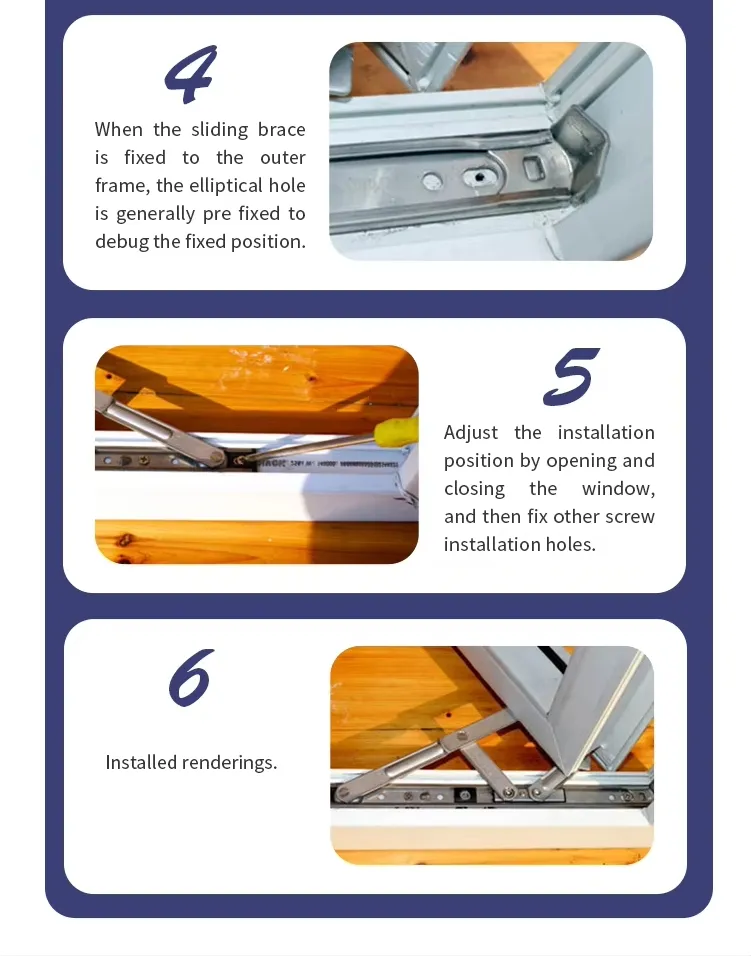 4

When the sliding brace is fixed to the outer frame, the elliptical hole is generally pre fixed to debug the fixed position.

5

Adjust the installation position by opening and closing the window, and then fix other screw installation holes.

6

Installed renderings.