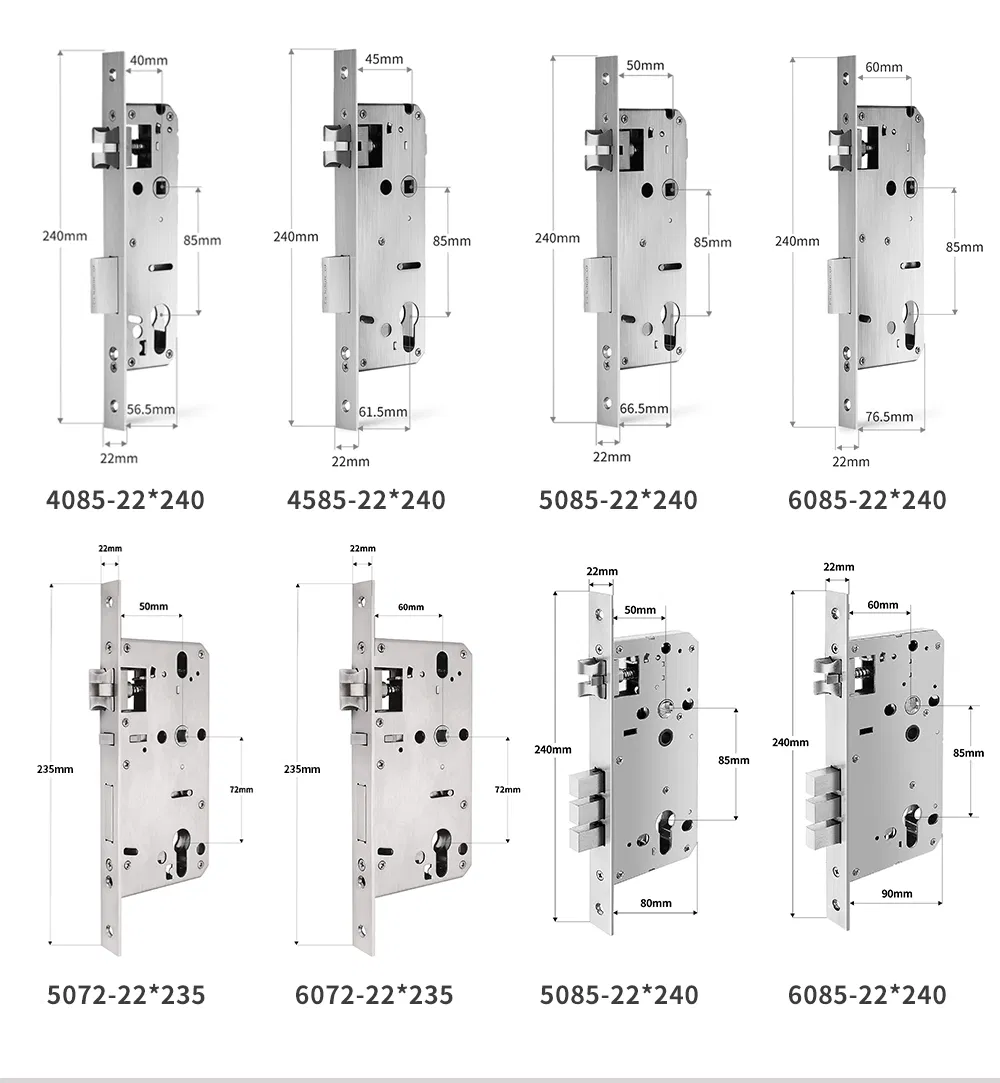 40mm
240mm
85mm
56.5mm
22mm
4085-22*240

45mm
240mm
85mm
61.5mm
22mm
4585-22*240

50mm
240mm
85mm
66.5mm
22mm
5085-22*240

60mm
240mm
85mm
76.5mm
22mm
6085-22*240

22mm
50mm
235mm
72mm
5072-22*235

22mm
60mm
235mm
72mm
6072-22*235

22mm
50mm
240mm
85mm
80mm
5085-22*240

22mm
60mm
240mm
85mm
90mm
6085-22*240