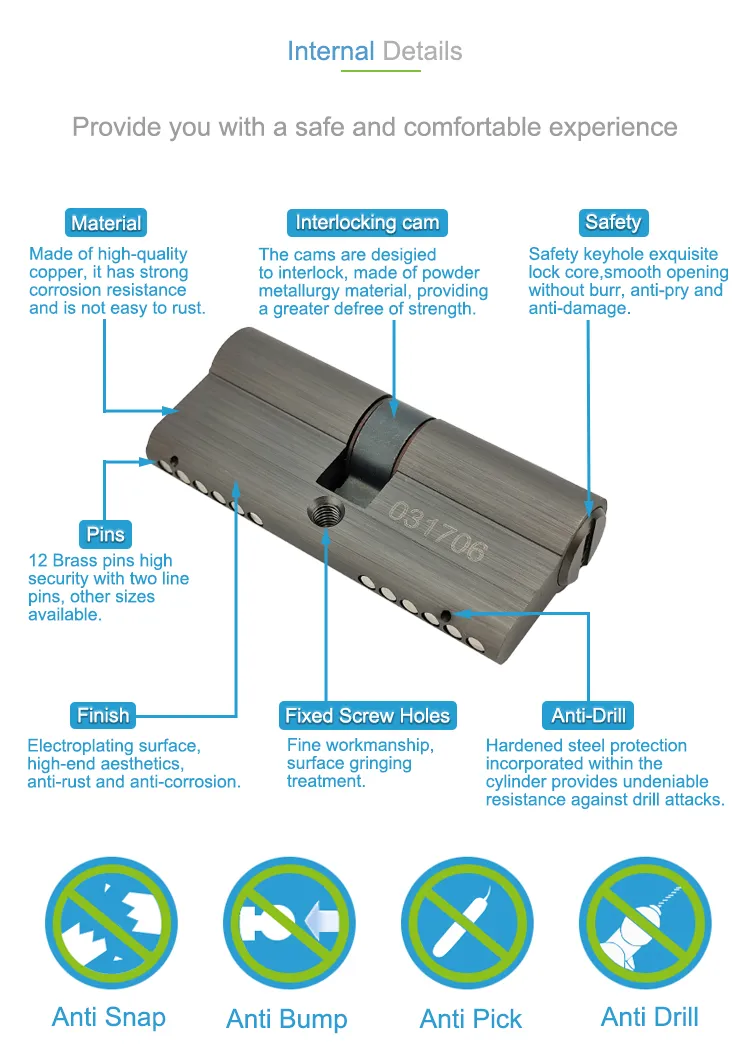 Internal Details

Provide you with a safe and comfortable experience

Material
Made of high-quality copper, it has strong corrosion resistance and is not easy to rust.

Interlocking cam
The cams are desigied to interlock, made of powder metallurgy material, providing a greater defree of strength.

Safety
Safety keyhole exquisite lock core,smooth opening without burr, anti-pry and anti-damage.

031706

Pins
12 Brass pins high security with two line pins, other sizes available.

Finish
Electroplating surface, high-end aesthetics, anti-rust and anti-corrosion.

Fixed Screw Holes
Fine workmanship, surface gringing treatment.

Anti-Drill
Hardened steel protection incorporated within the cylinder provides undeniable resistance against drill attacks.

Anti Snap

Anti Bump

Anti Pick

Anti Drill