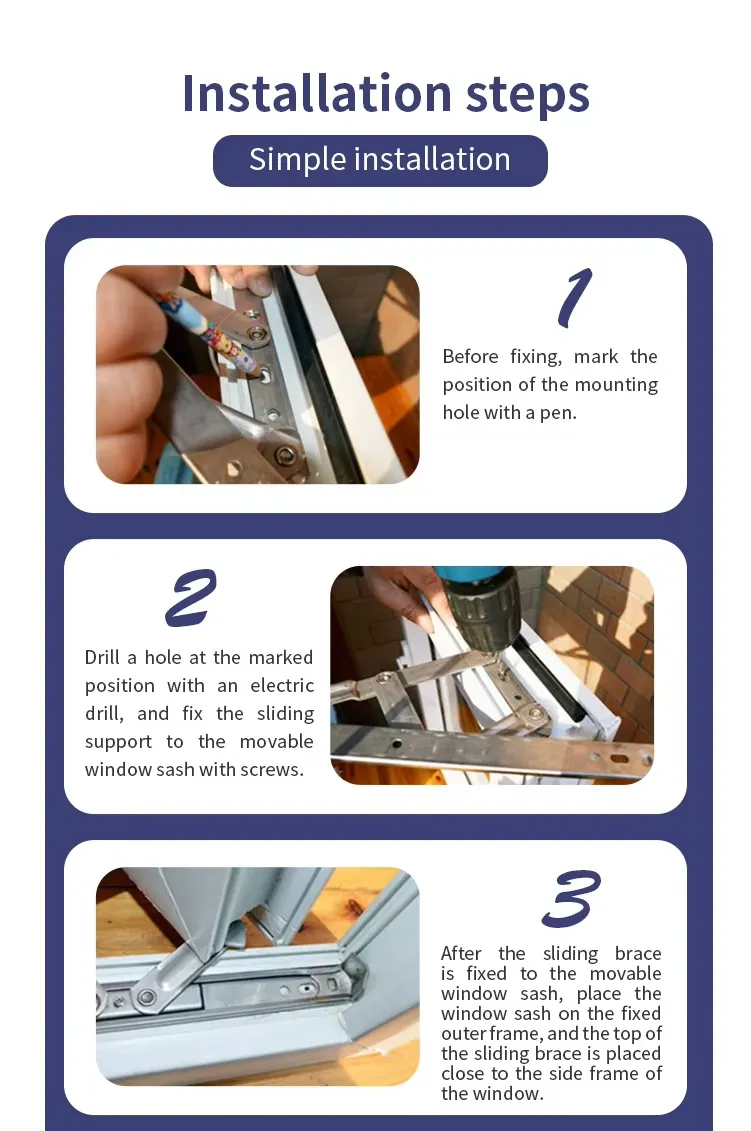 Installation steps

Simple installation

1

Before fixing, mark the position of the mounting hole with a pen.

2

Drill a hole at the marked position with an electric drill, and fix the sliding support to the movable window sash with screws.

3

After the sliding brace is fixed to the movable window sash, place the window sash on the fixed outer frame, and the top of the sliding brace is placed close to the side frame of the window.