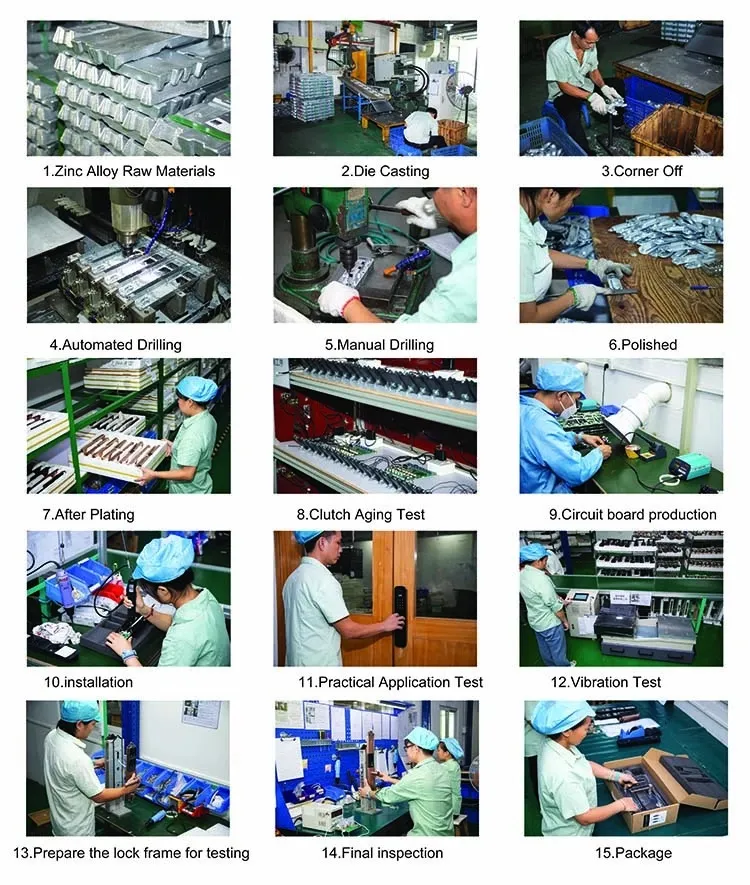 1.Zinc Alloy Raw Materials

2.Die Casting

3.Corner Off

4.Automated Drilling

5.Manual Drilling

6.Polished

7.After Plating

8.Clutch Aging Test

9.Circuit board production

10.installation

11.Practical Application Test

12.Vibration Test

13.Prepare the lock frame for testing

14.Final inspection

15.Package