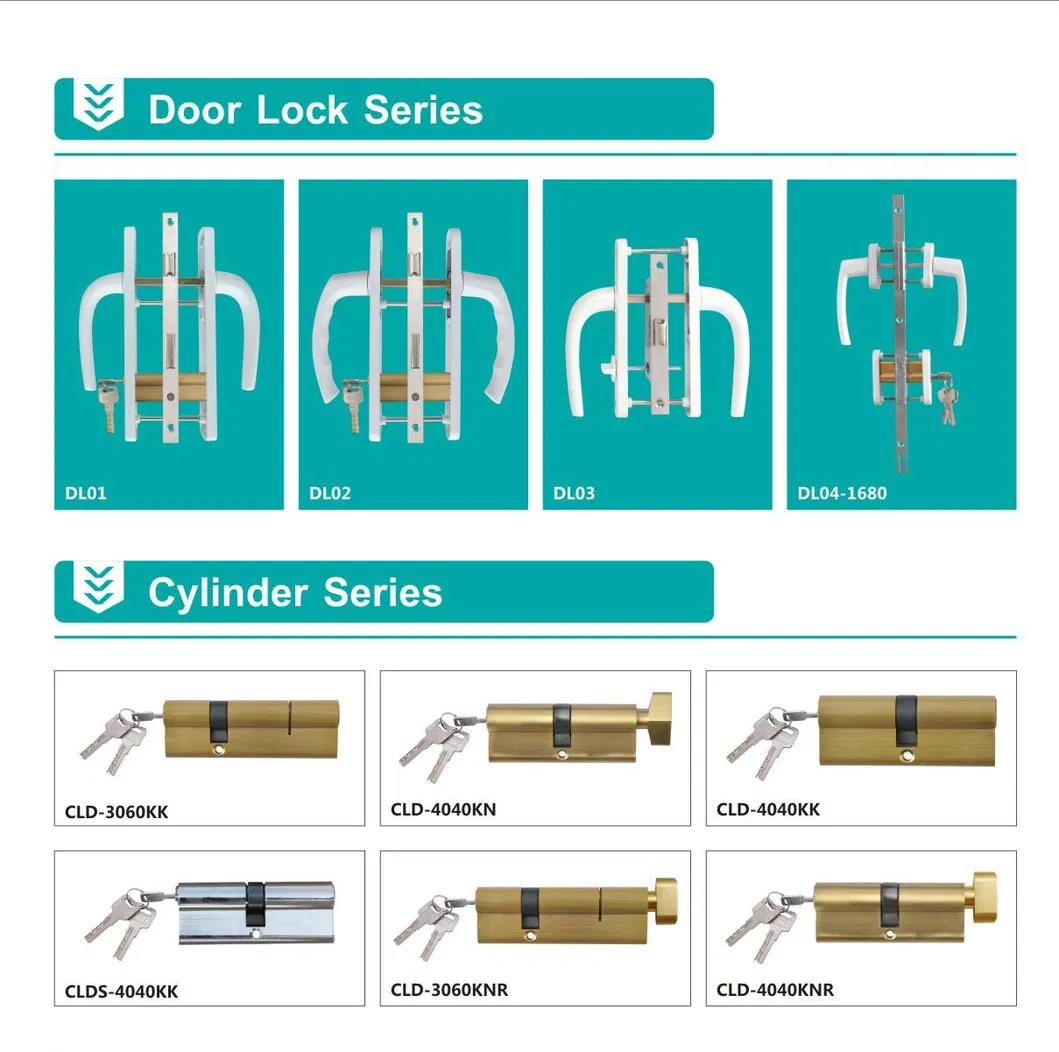 Door Lock Series

DL01

DL02

DL03

DL04-1680

Cylinder Series

CLD-3060KK

CLD-4040KN

CLD-4040KK

CLDS-4040KK

CLD-3060KNR

CLD-4040KNR