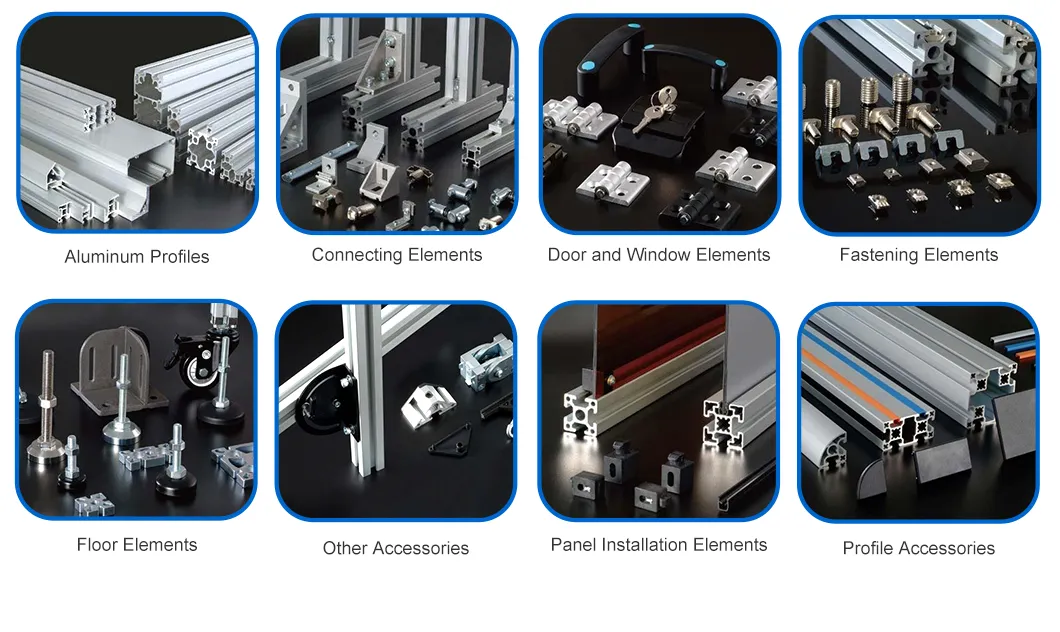 Aluminum Profiles

Connecting Elements

Door and Window Elements

Fastening Elements

Floor Elements

Other Accessories

Panel Installation Elements

Profile Accessories