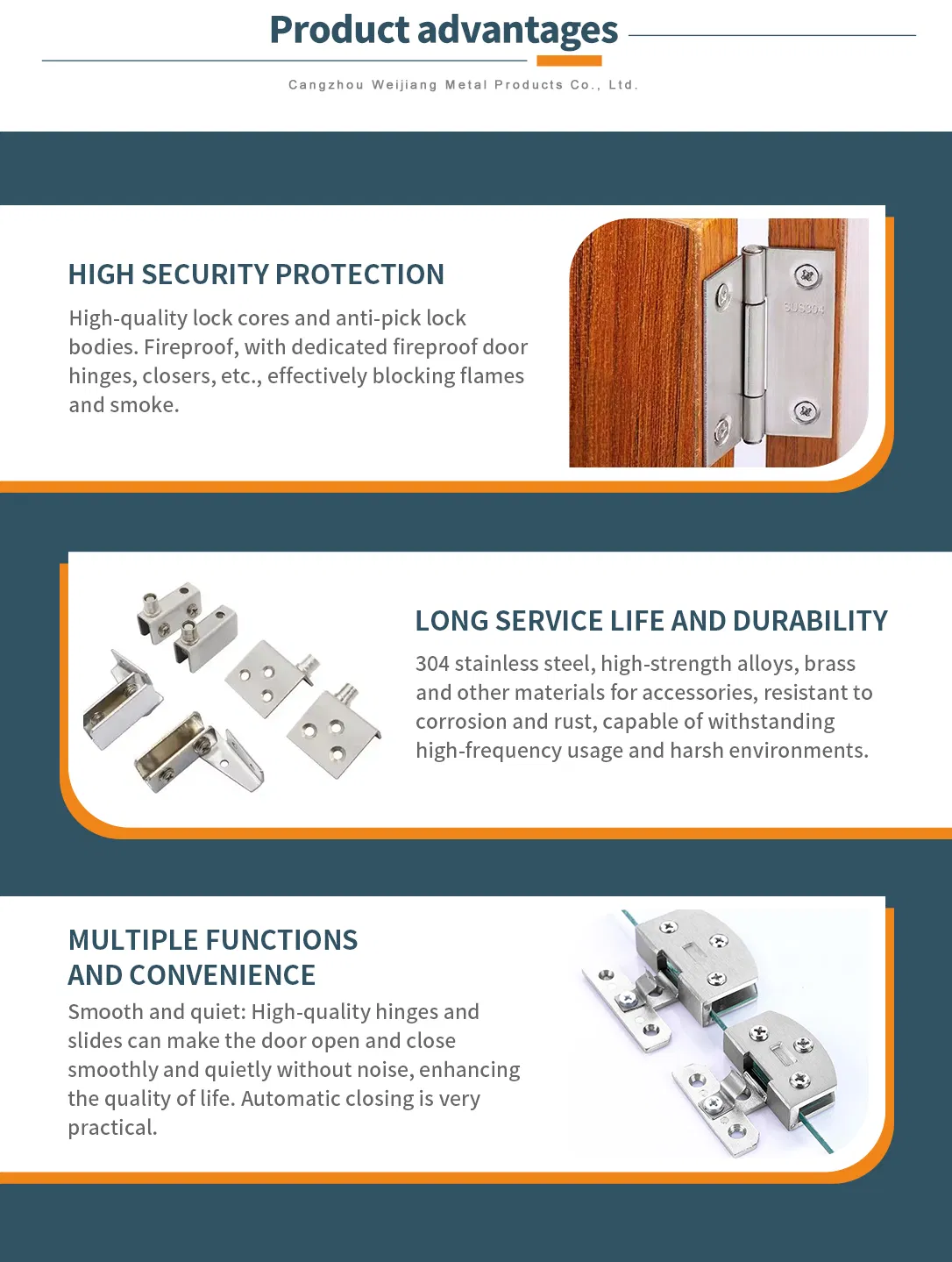 Product advantages

Cangzhou Weijiang Metal Products Co., Ltd.

HIGH SECURITY PROTECTION

High-quality lock cores and anti-pick lock bodies. Fireproof, with dedicated fireproof door hinges, closers, etc., effectively blocking flames and smoke.

SUS304

LONG SERVICE LIFE AND DURABILITY

304 stainless steel, high-strength alloys, brass and other materials for accessories, resistant to corrosion and rust, capable of withstanding high-frequency usage and harsh environments.

MULTIPLE FUNCTIONS AND CONVENIENCE

Smooth and quiet: High-quality hinges and slides can make the door open and close smoothly and quietly without noise, enhancing the quality of life. Automatic closing is very practical.