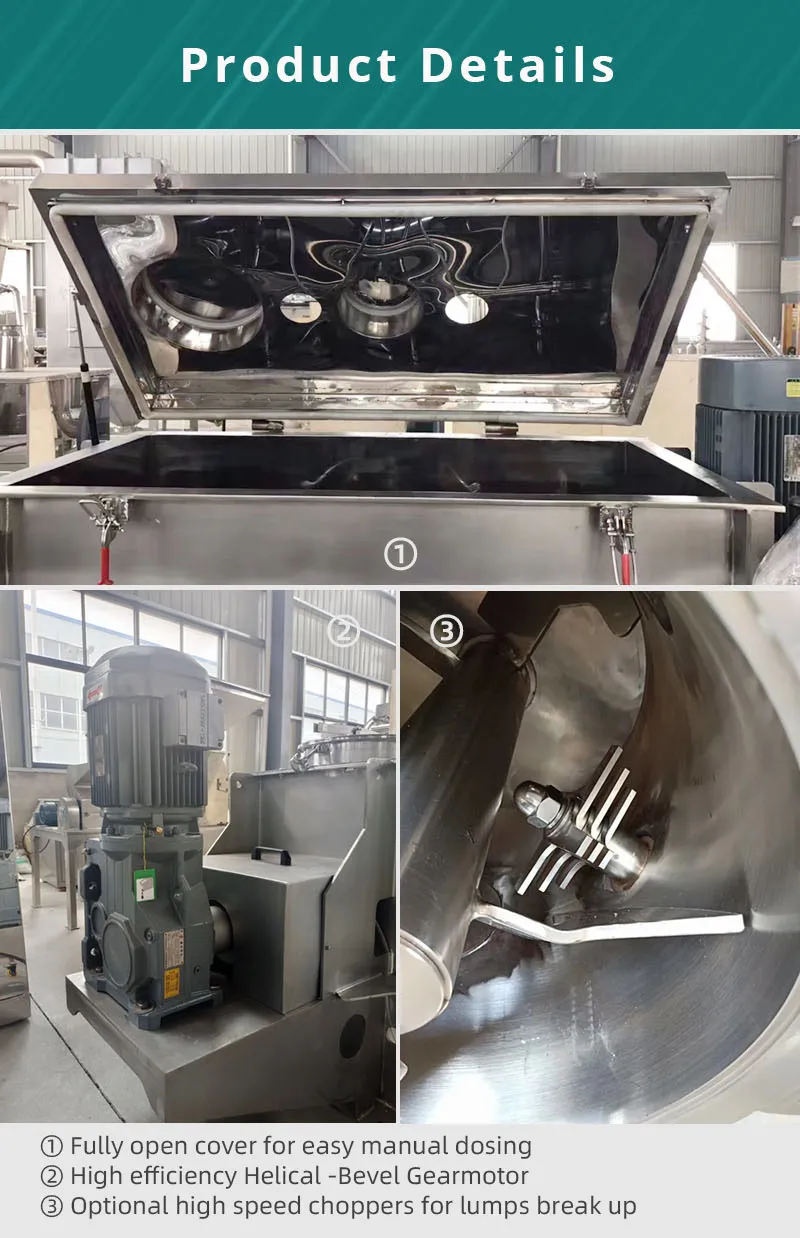 Product Details

①

②

③

① Fully open cover for easy manual dosing
② High efficiency Helical -Bevel Gearmotor
③ Optional high speed choppers for lumps break up