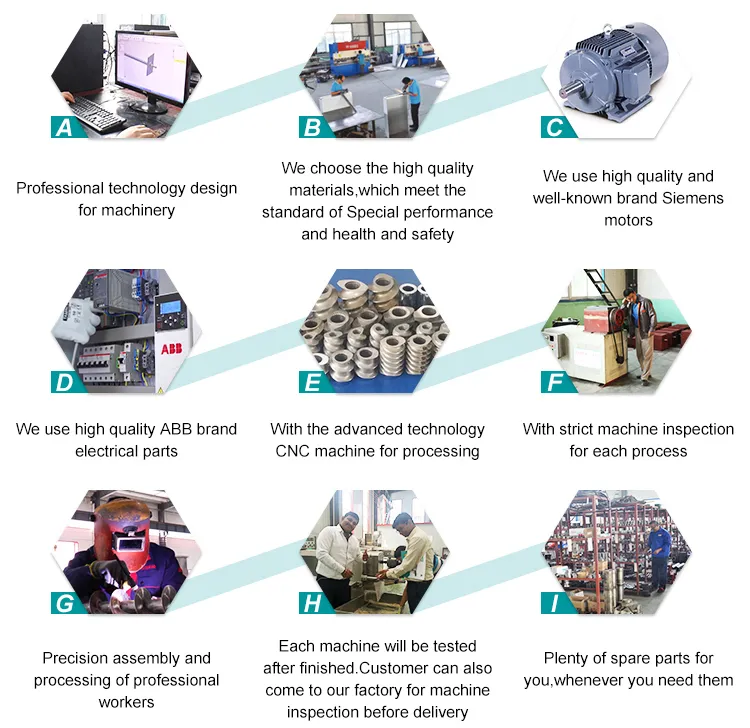 A

Professional technology design for machinery

B

We choose the high quality materials,which meet the standard of Special performance and health and safety

C

We use high quality and well-known brand Siemens motors

ABB

D

We use high quality ABB brand electrical parts

E

With the advanced technology CNC machine for processing

F

With strict machine inspection for each process

G

Precision assembly and processing of professional workers

H

Each machine will be tested after finished.Customer can also come to our factory for machine inspection before delivery

I

Plenty of spare parts for you,whenever you need them