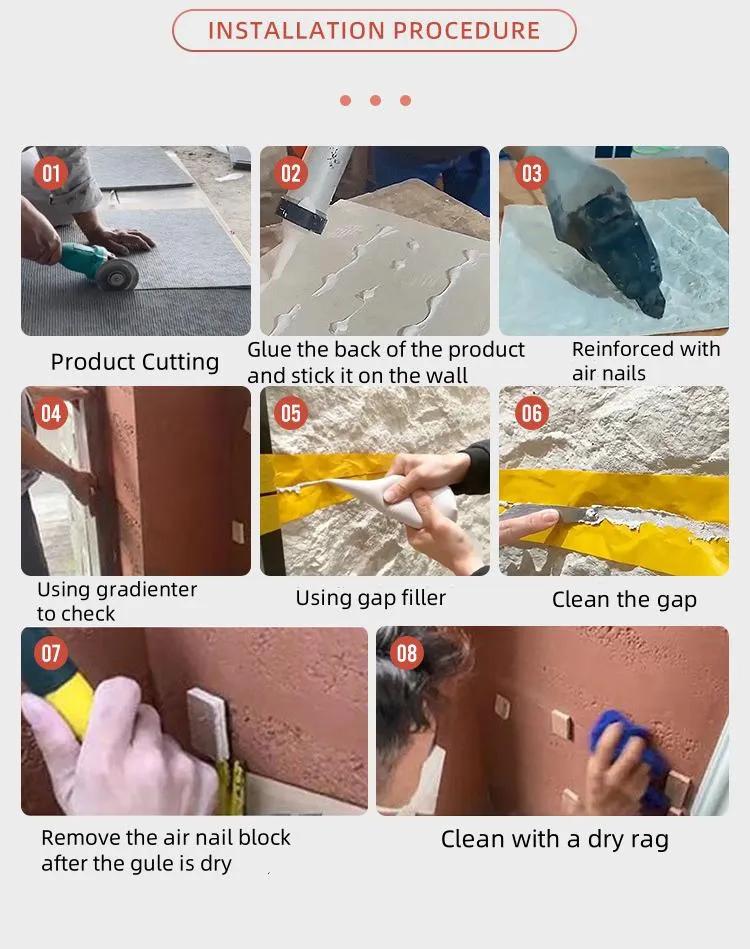 INSTALLATION PROCEDURE

01
Product Cutting

02
Glue the back of the product and stick it on the wall

03
Reinforced with air nails

04
Using gradienter to check

05
Using gap filler

06
Clean the gap

07
Remove the air nail block after the gule is dry

08
Clean with a dry rag