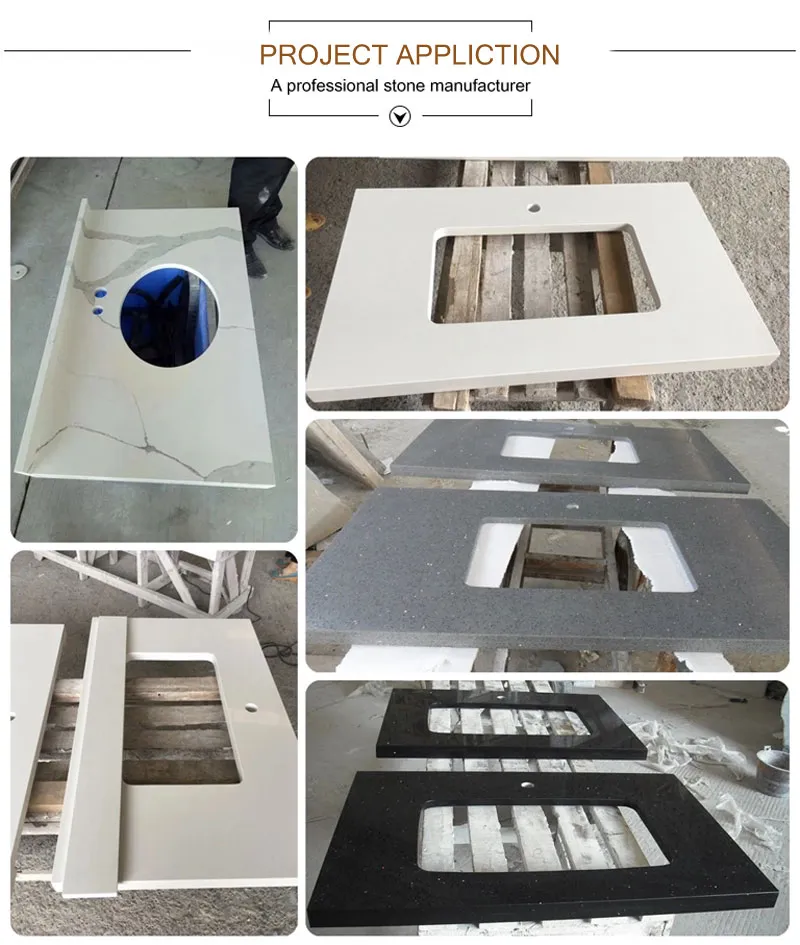 PROJECT APPLICTION

A professional stone manufacturer