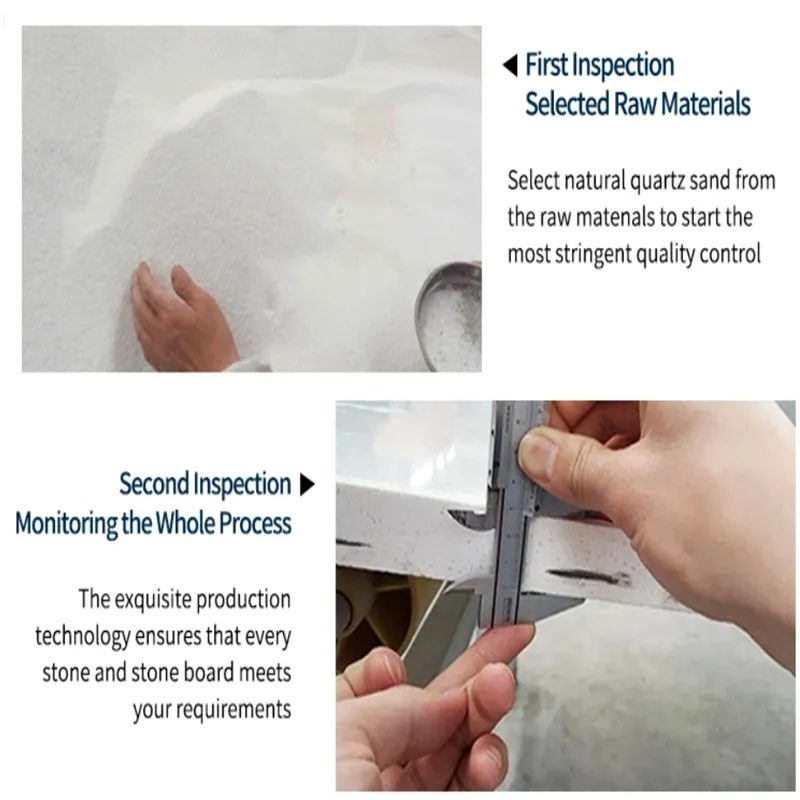 ◀ First Inspection
Selected Raw Materials

Select natural quartz sand from the raw matenals to start the most stringent quality control

Second Inspection ▶
Monitoring the Whole Process

The exquisite production technology ensures that every stone and stone board meets your requirements